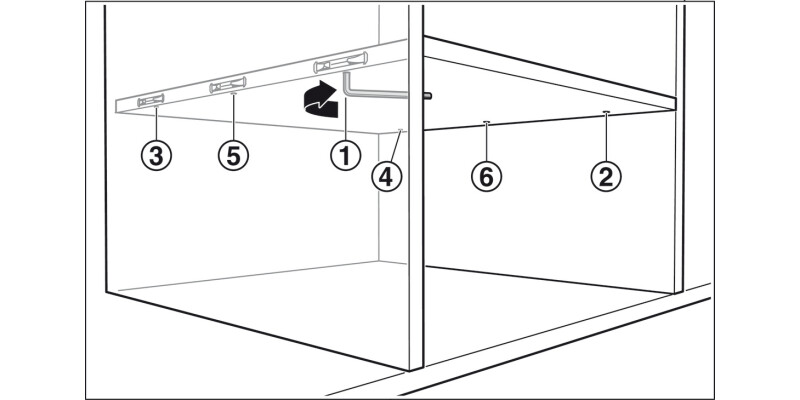 ③ ⑤ ① ④ ⑥ ②