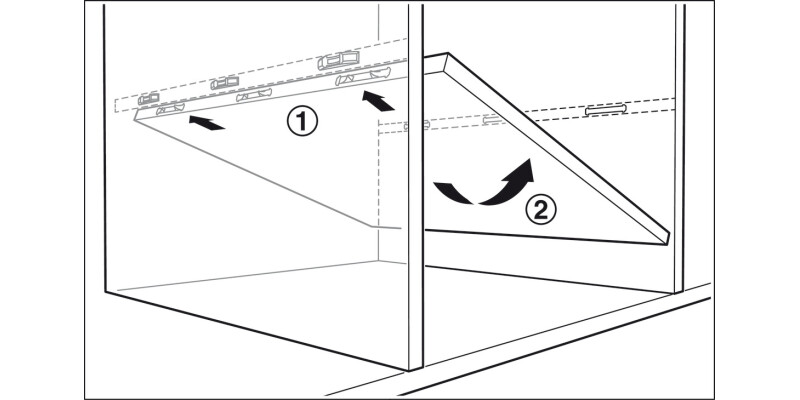 ①
②