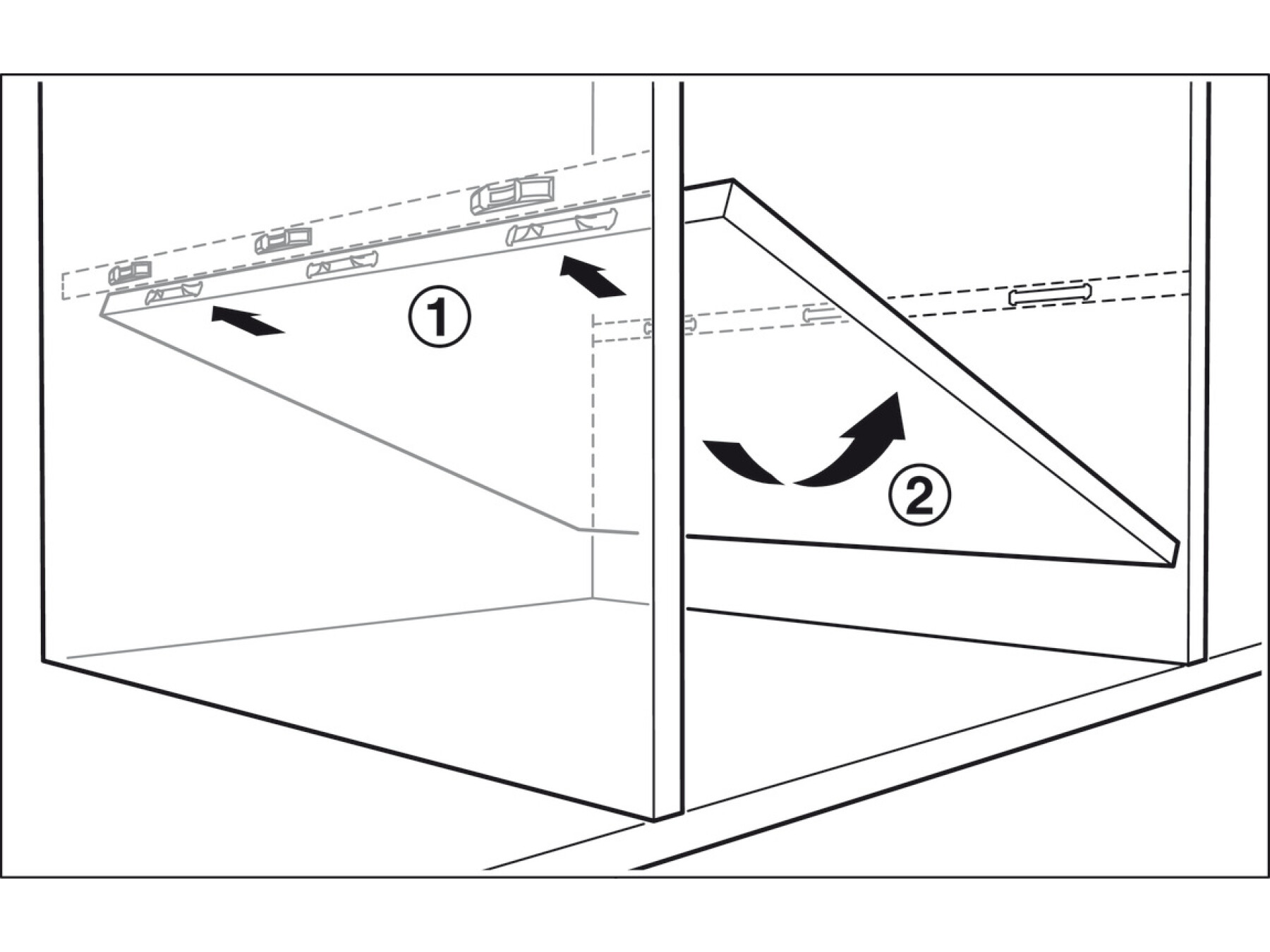 ①
②