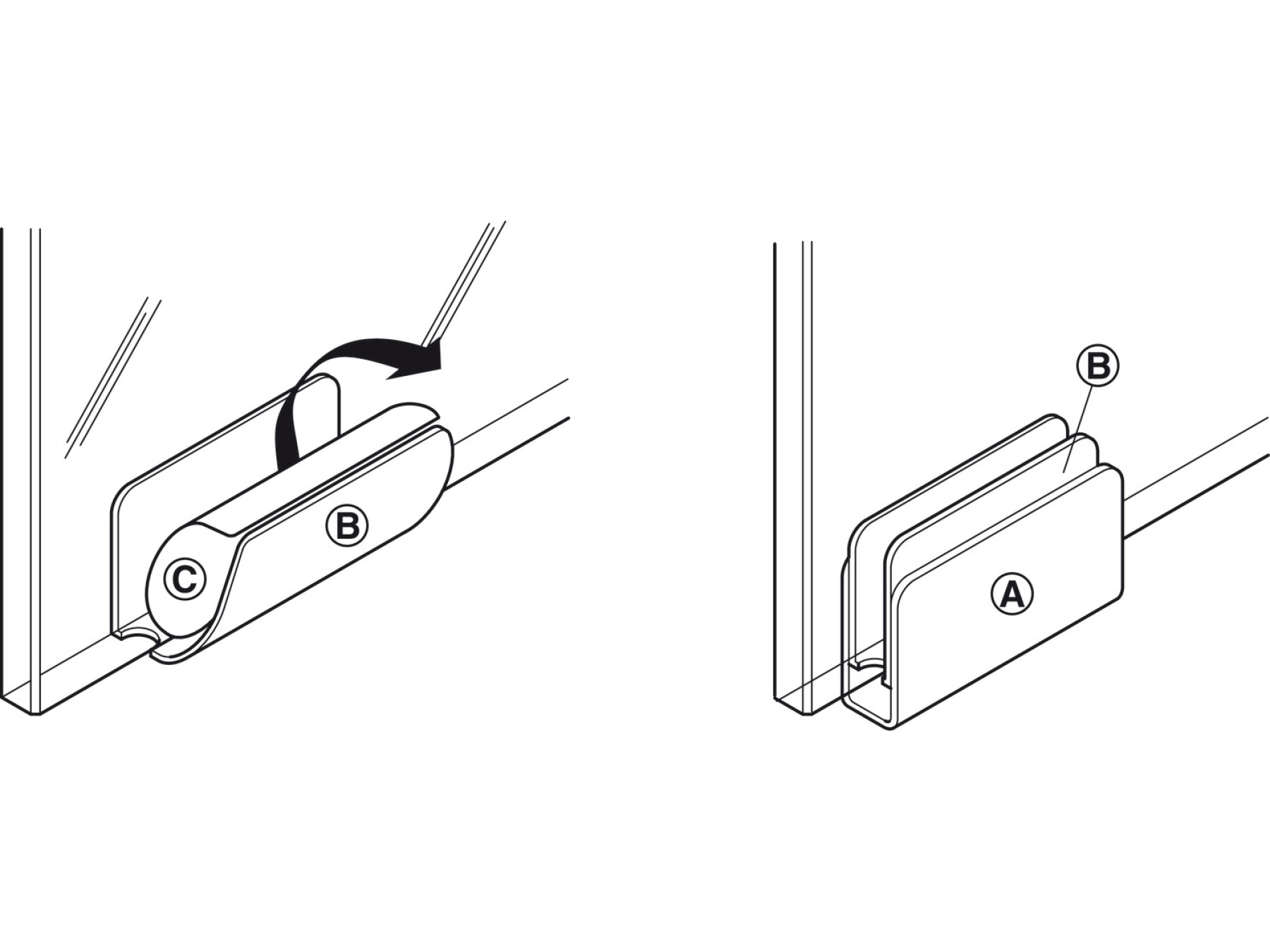 B
C
B
A