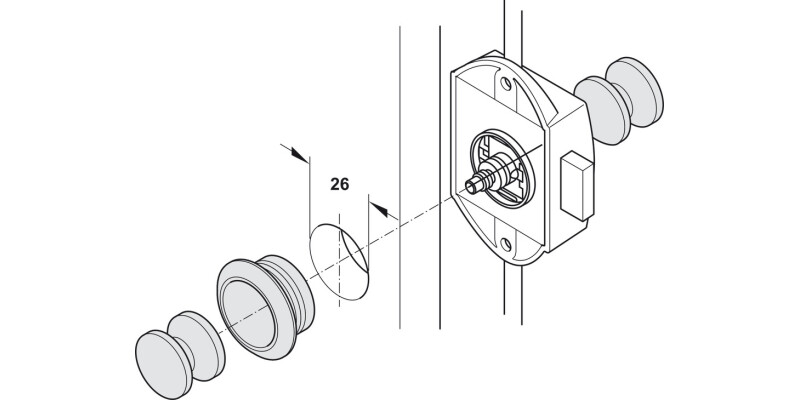 26