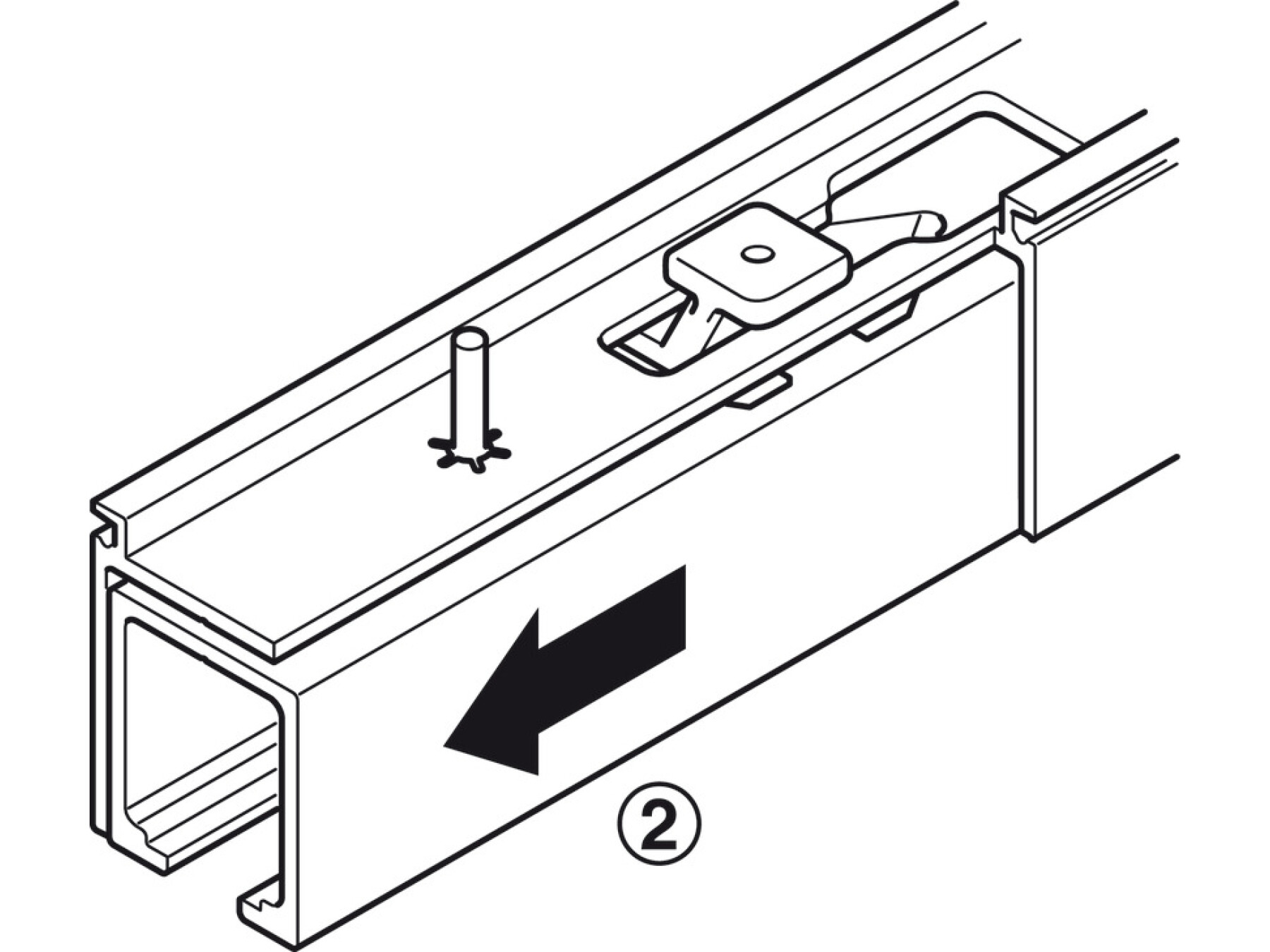 ②