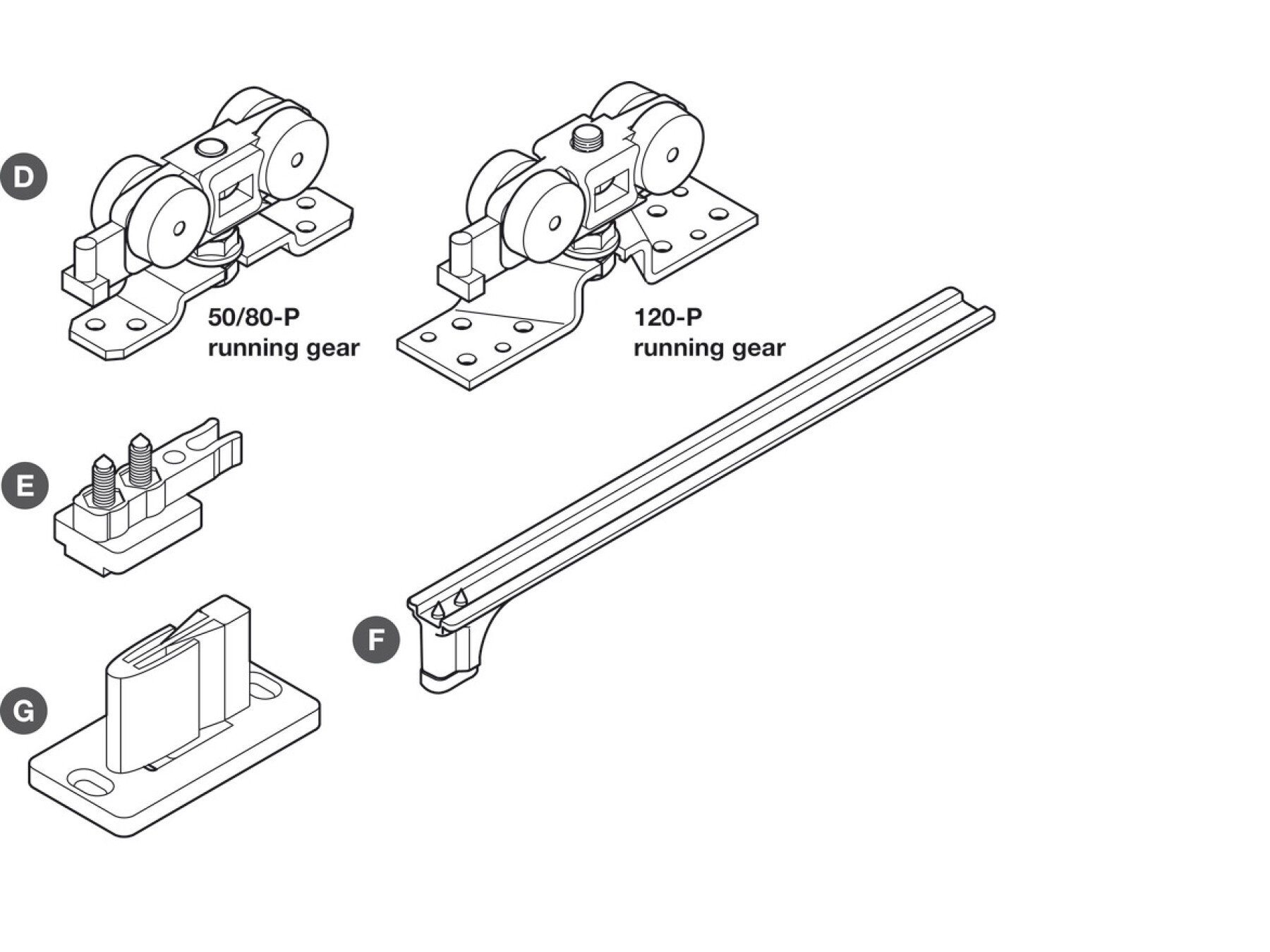 D

50/80-P
running gear

120-P
running gear

E

F

G