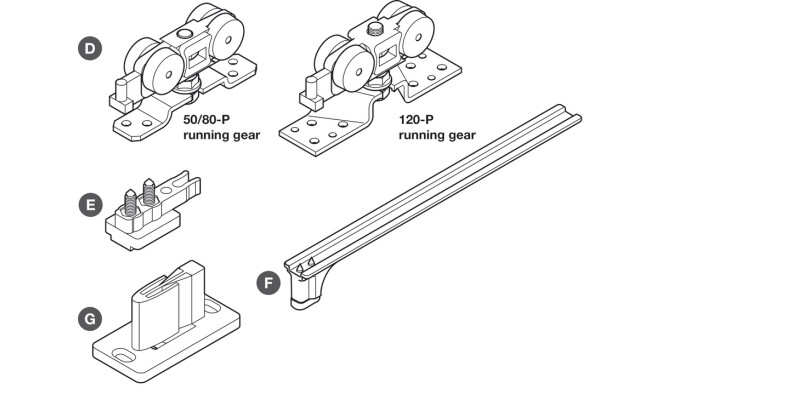 D

50/80-P running gear

120-P running gear

E

F

G