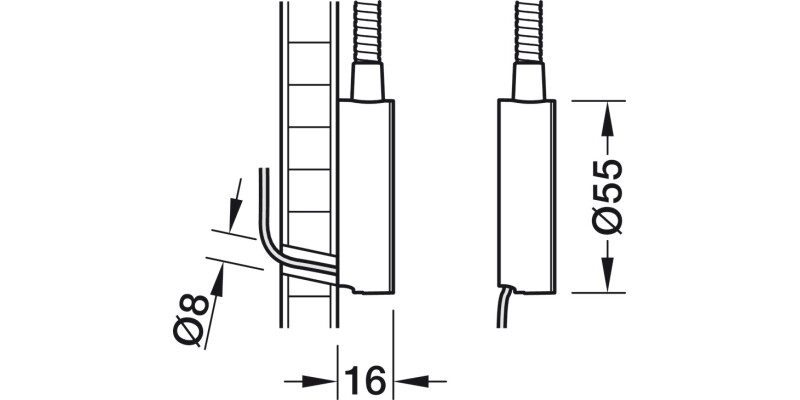 Ø8
16
Ø55