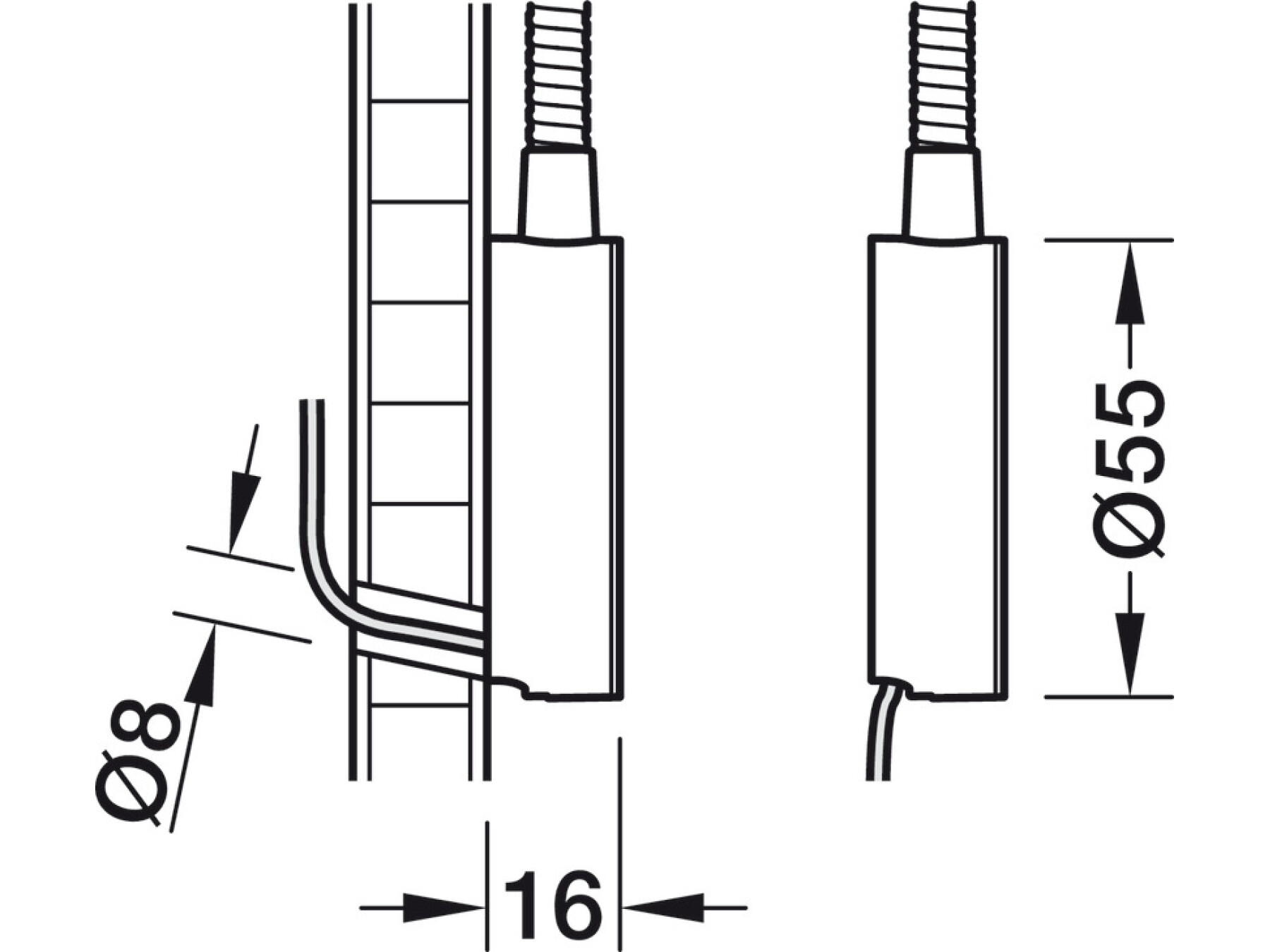 Ø8

16

Ø55