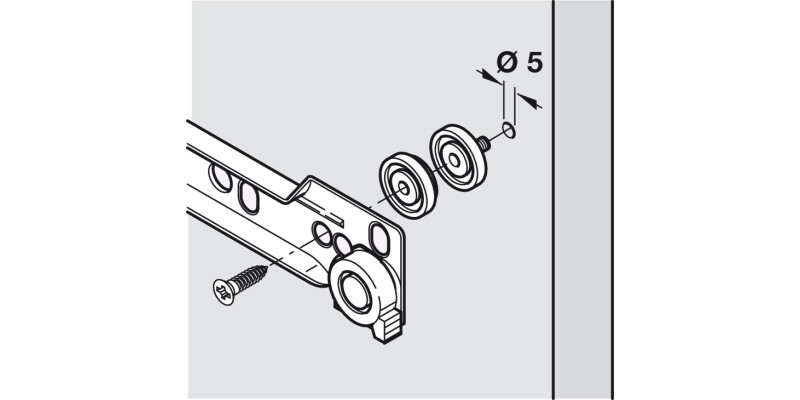 Ø 5