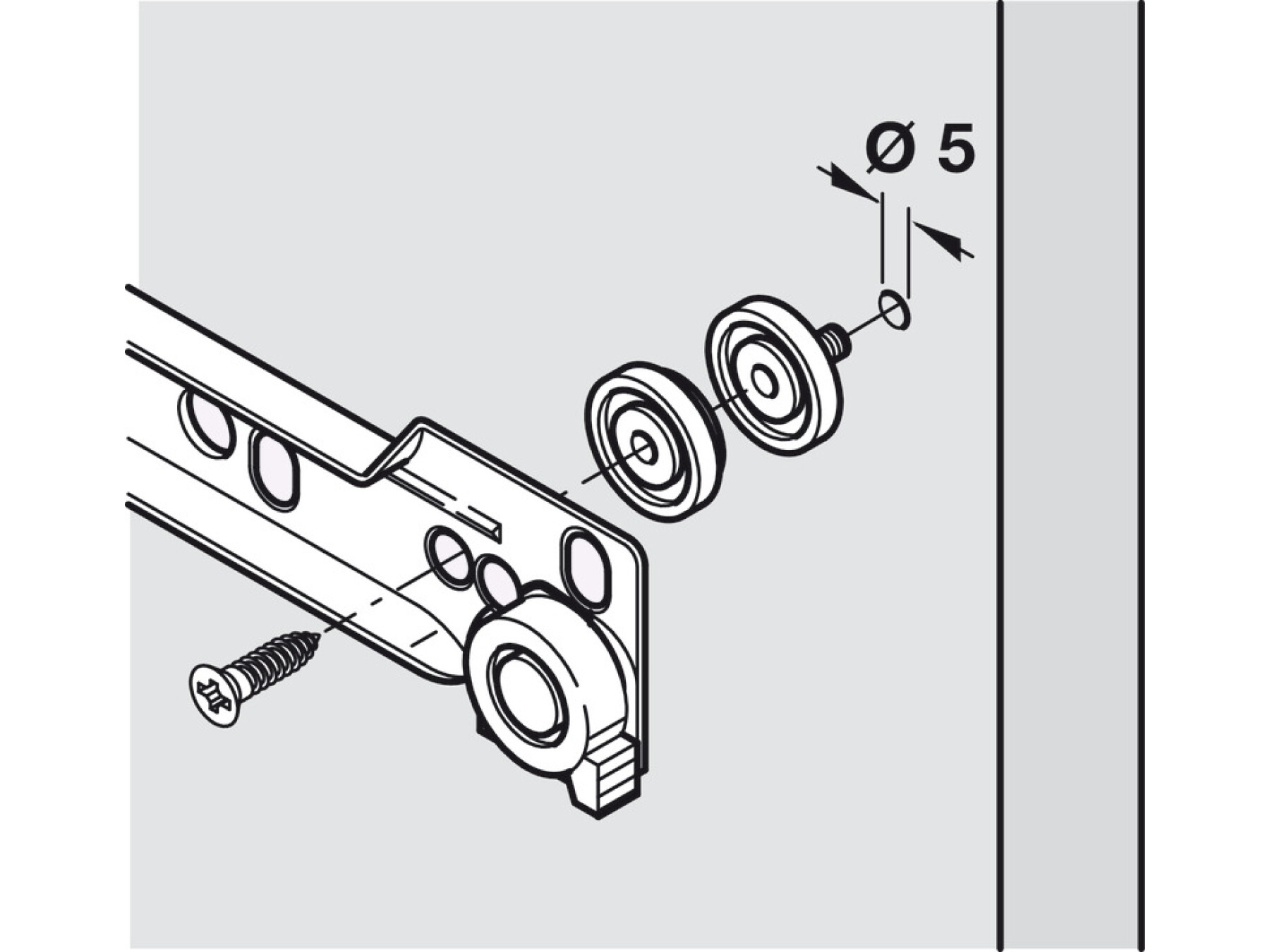 Ø 5