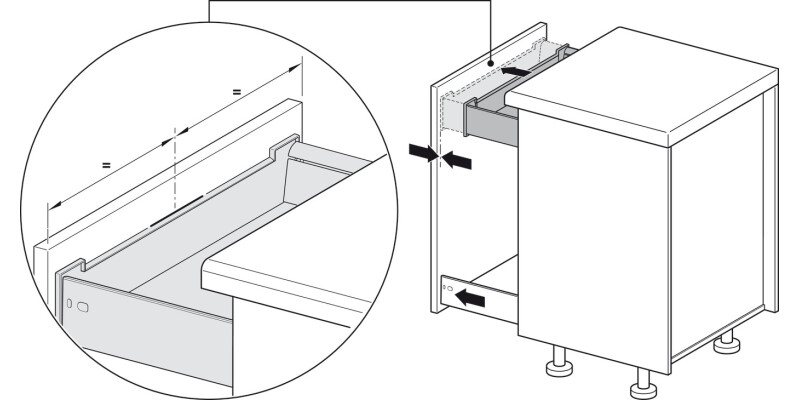 =

=