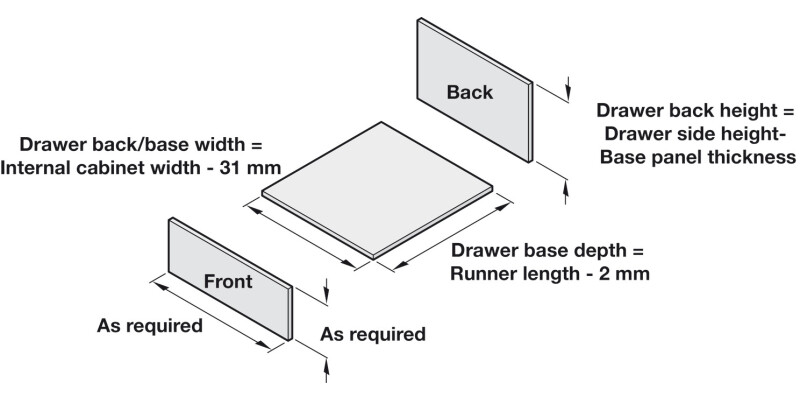 Back

Drawer back height = Drawer side height- Base panel thickness

Drawer back/base width = Internal cabinet width - 31 mm

Drawer base depth = Runner length - 2 mm

Front

As required

As required