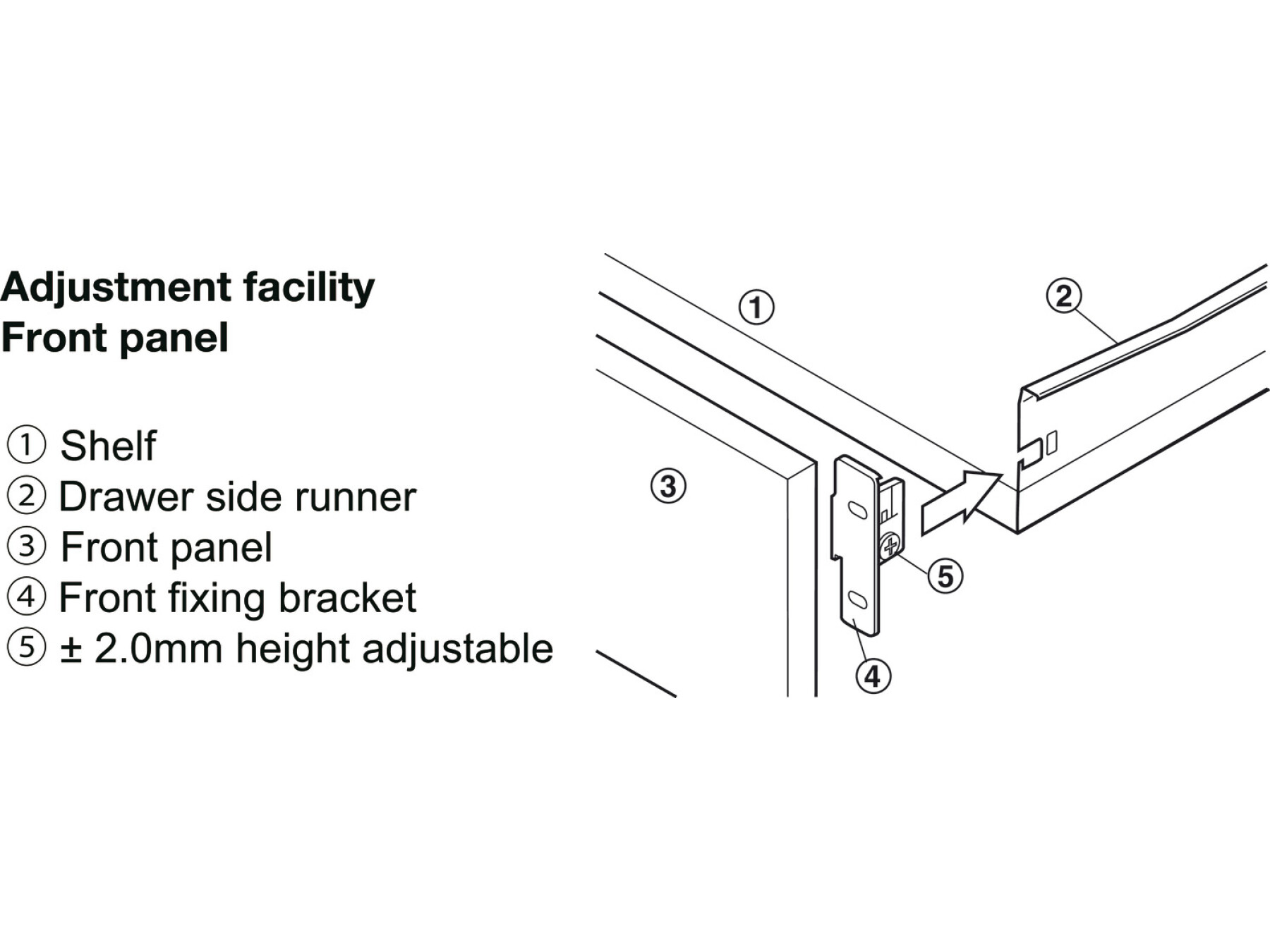 Adjustment facility
Front panel

① Shelf
② Drawer side runner
③ Front panel
④ Front fixing bracket
⑤ ± 2.0mm height adjustable

①
②
③
⑤
④