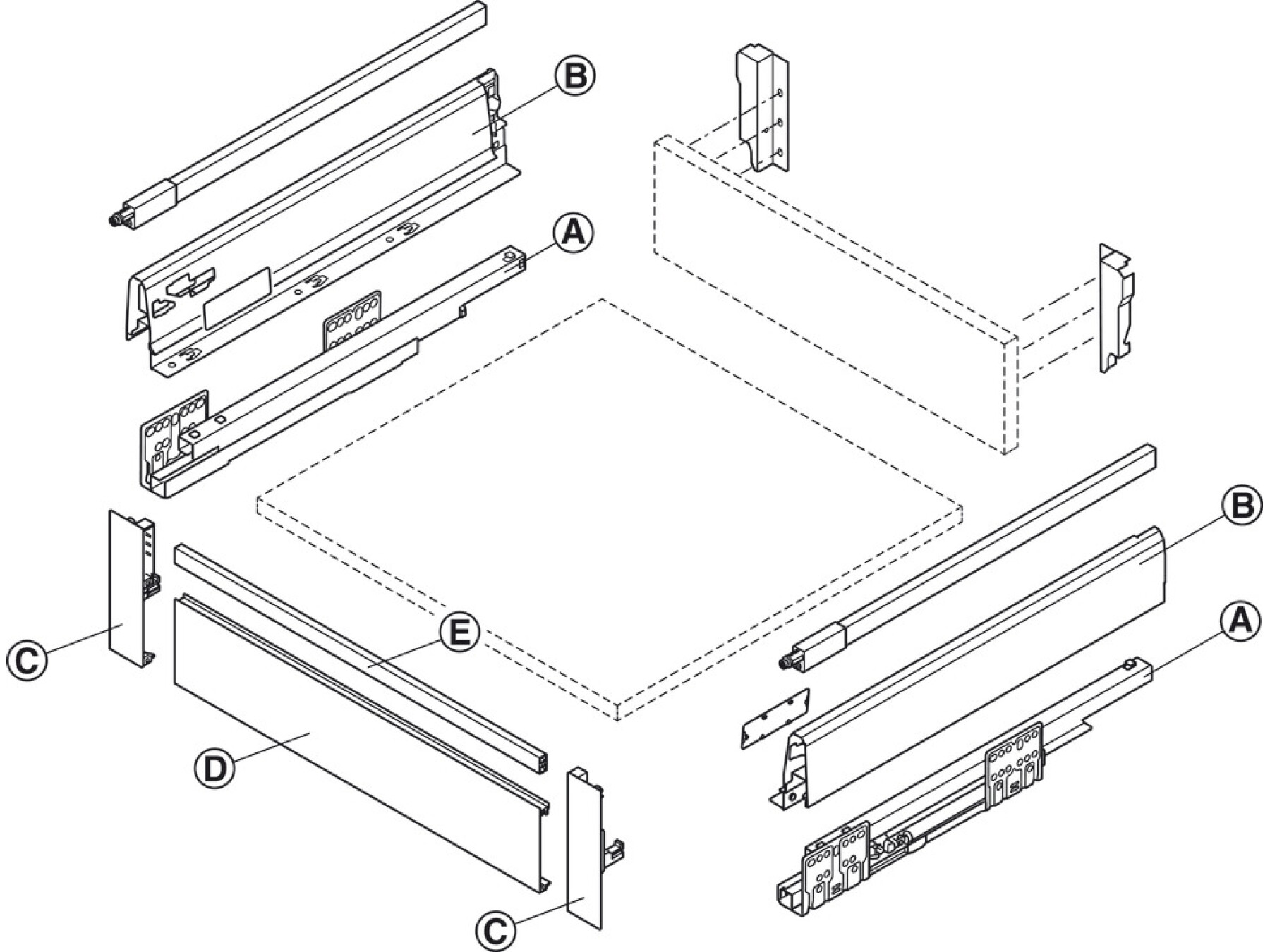 B
A
B
A
C
E
D
C