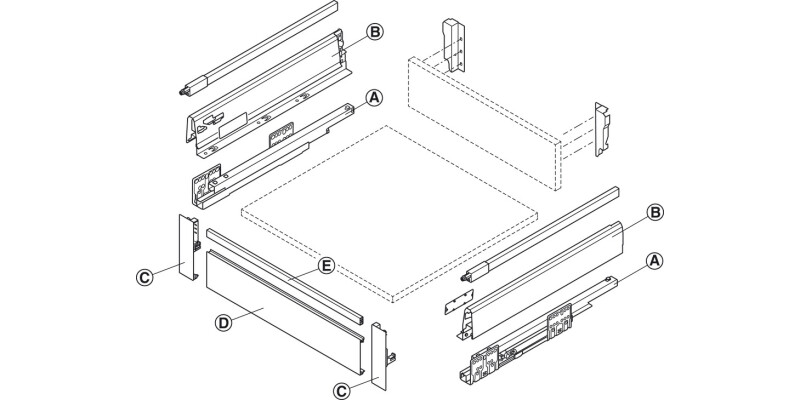 B
A
B
A
C
E
D
C