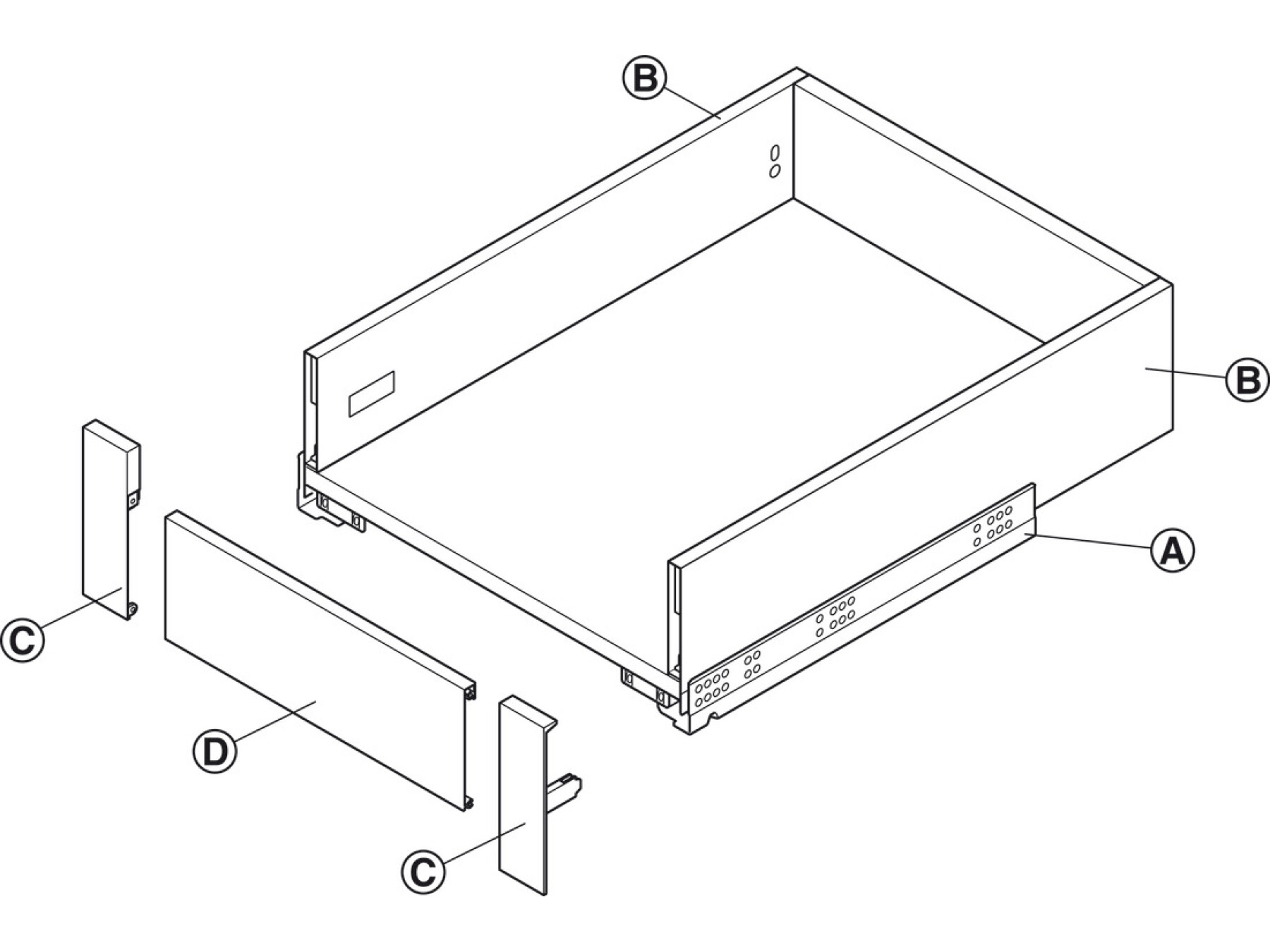 B
B
A
C
D
C