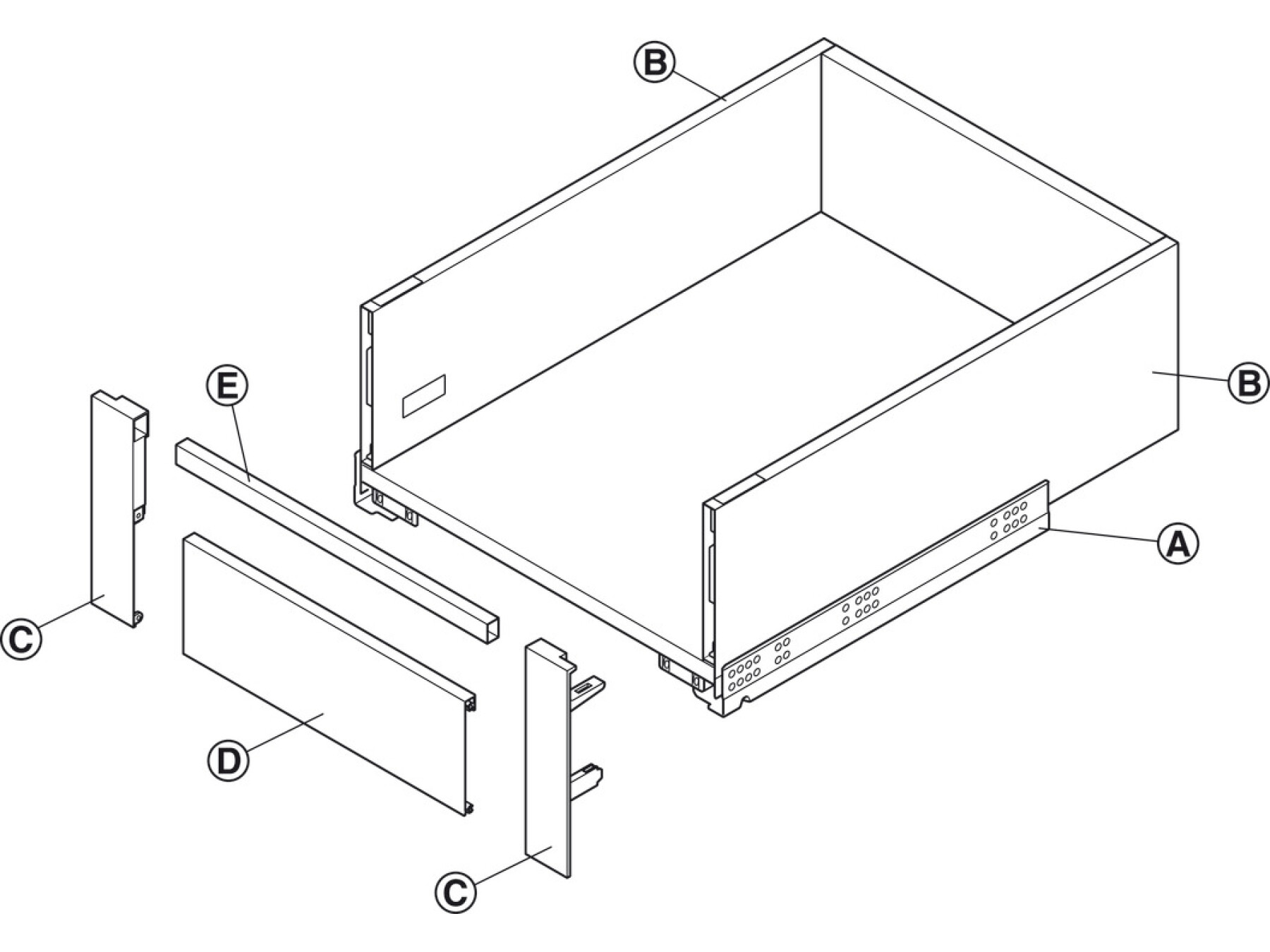 B
E
B
A
C
D
C