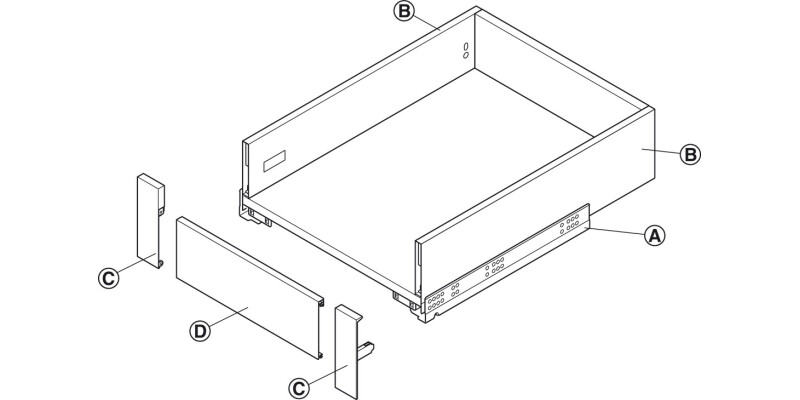 B
B
A
C
D
C