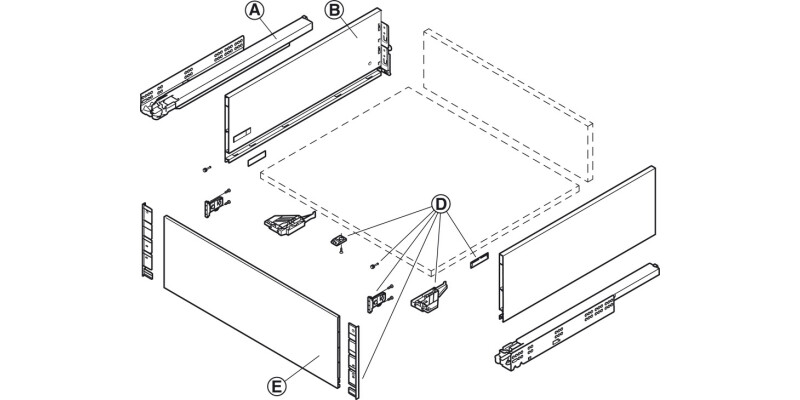 A
B
D
E