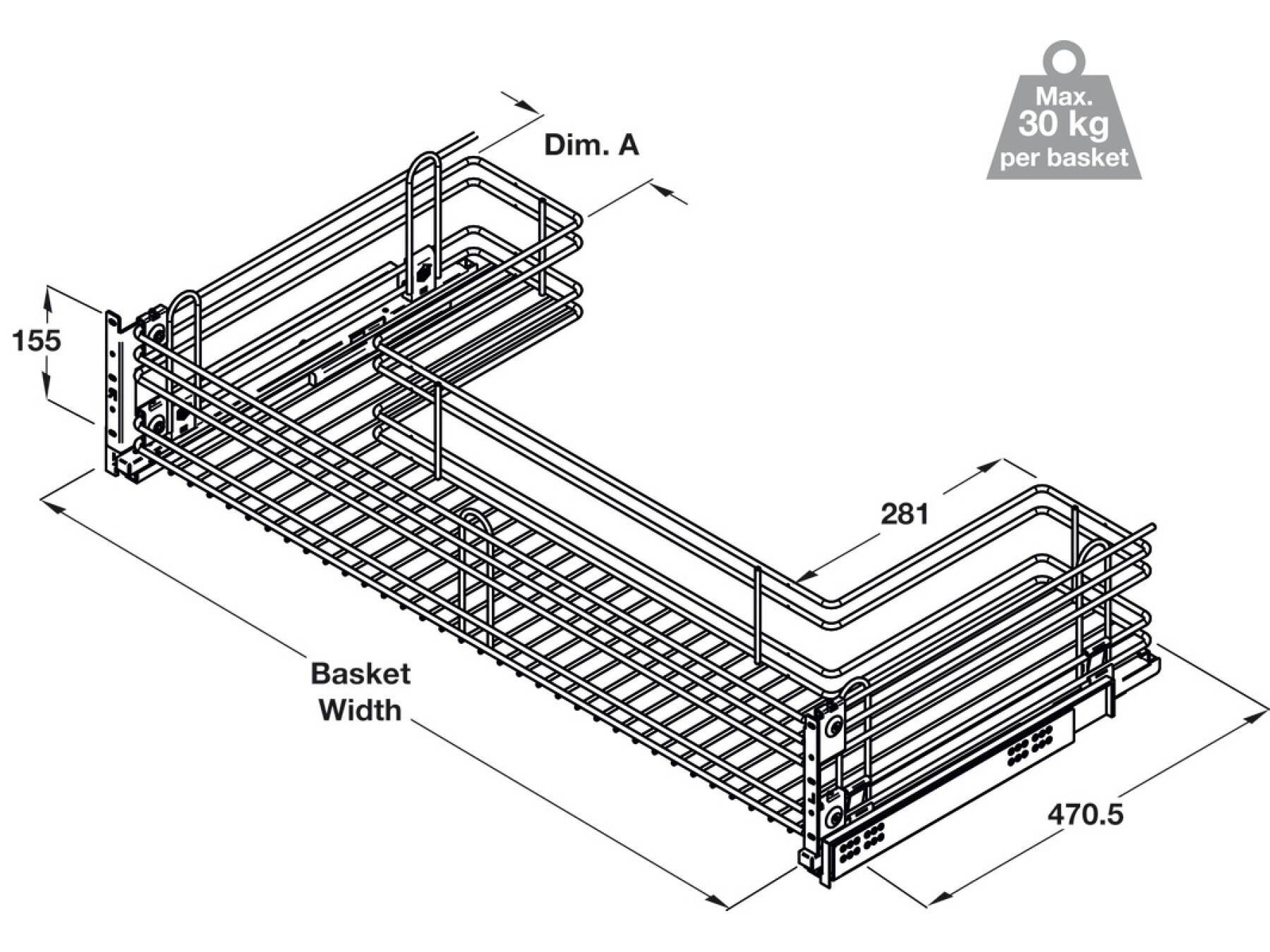 Max.
30 kg
per basket

Dim. A

155

281

Basket
Width

470.5