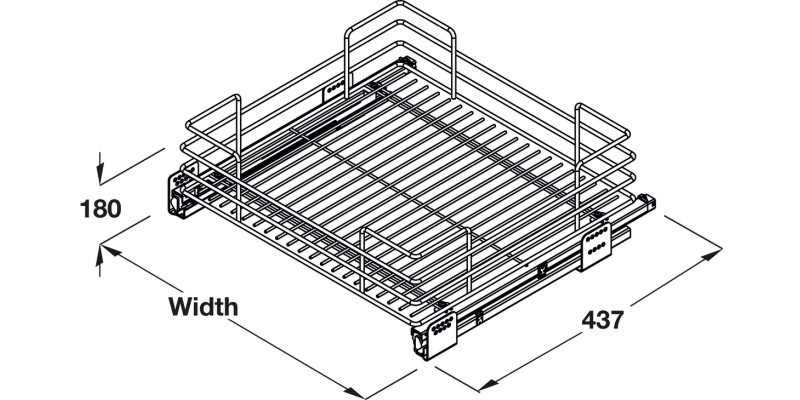 180

Width

437