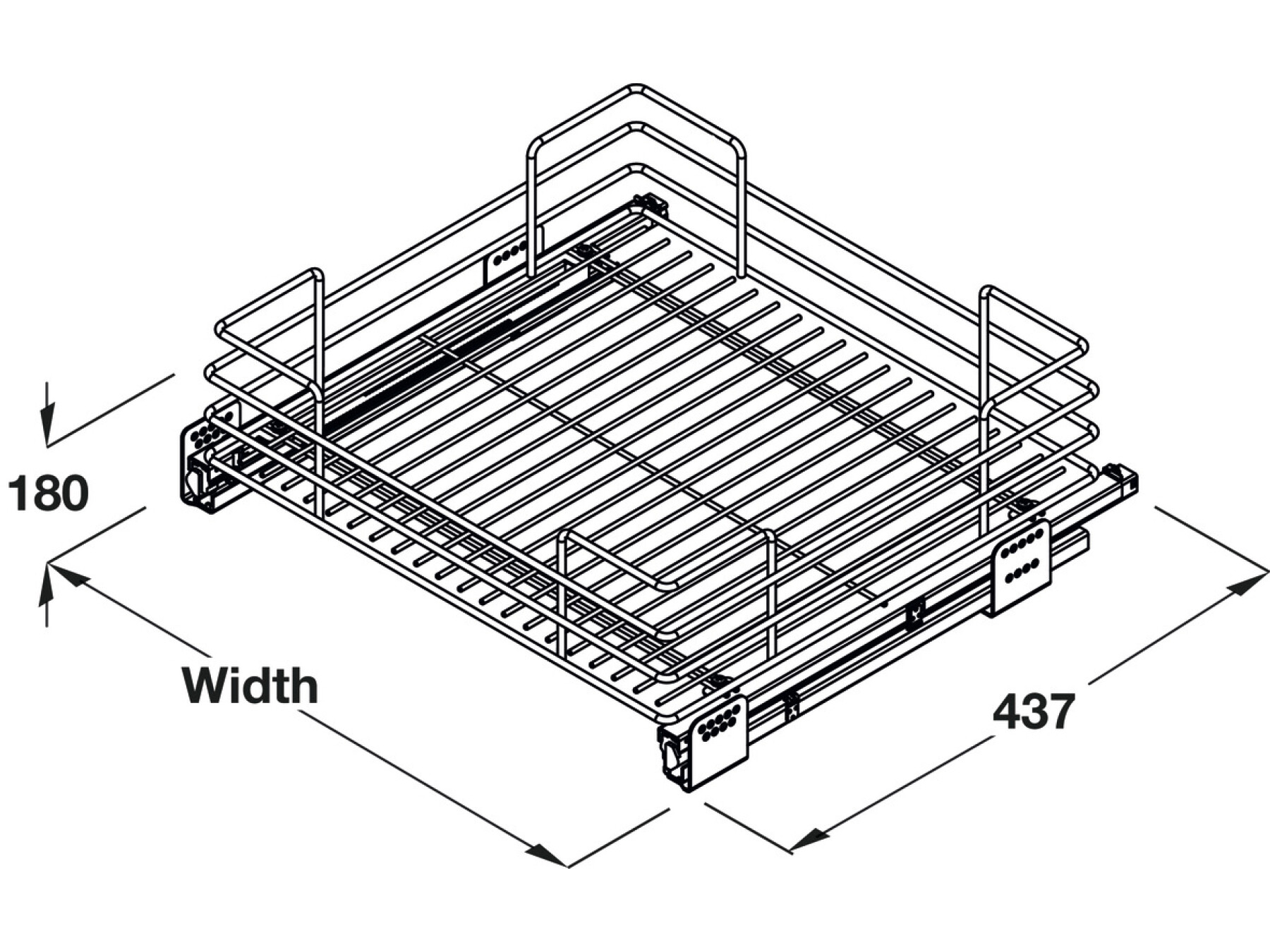 180

Width

437