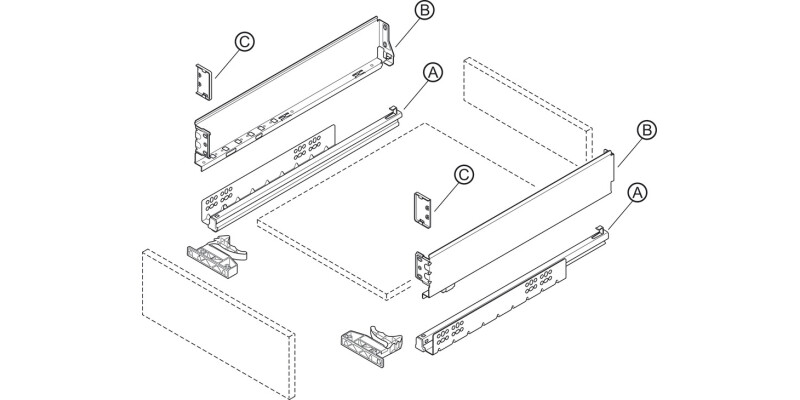 B
C
A
B
C
A