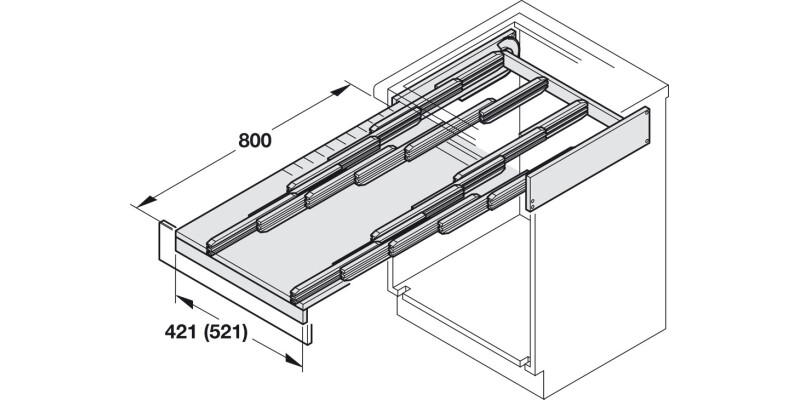 800

421 (521)