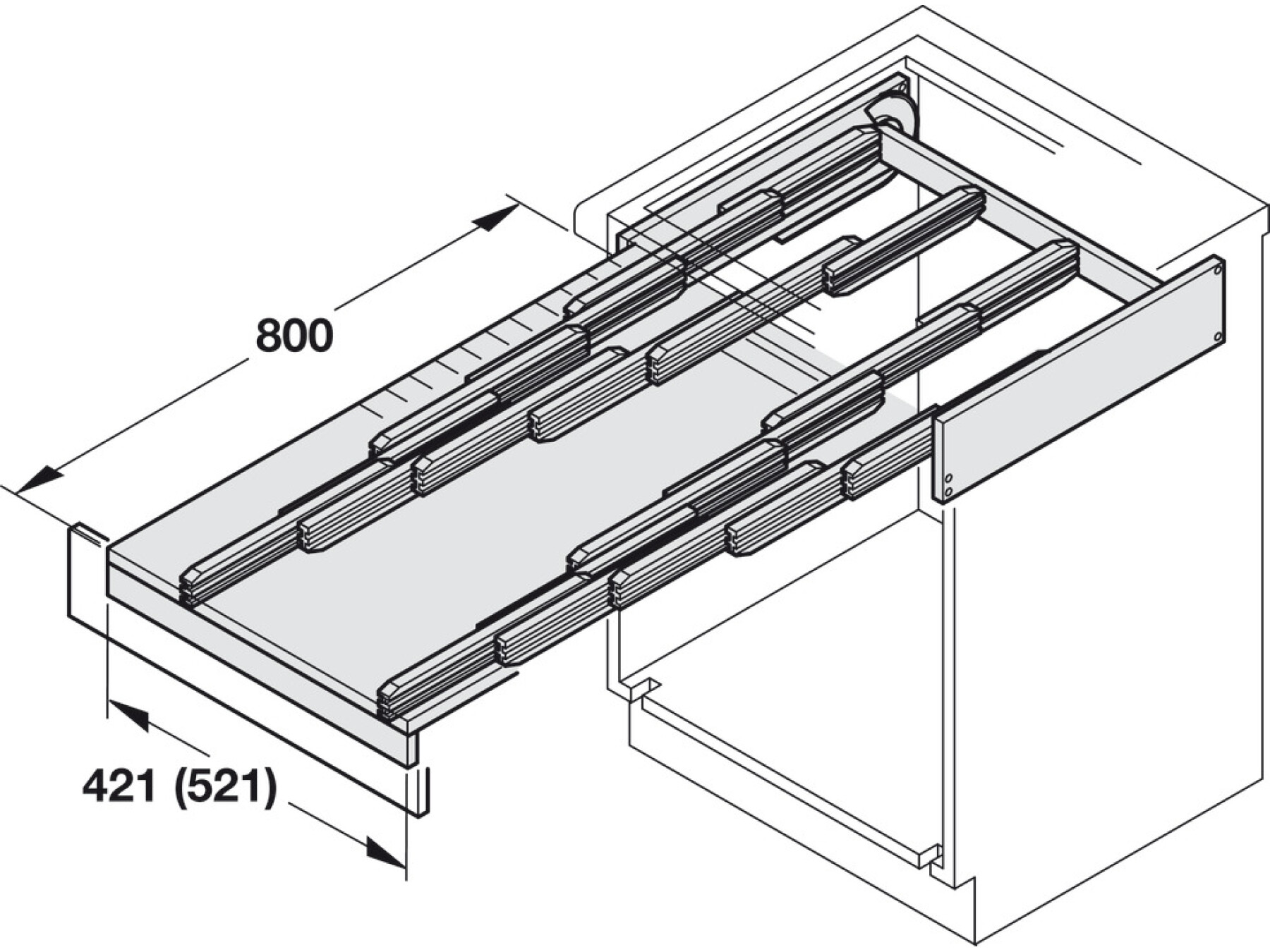 800

421 (521)