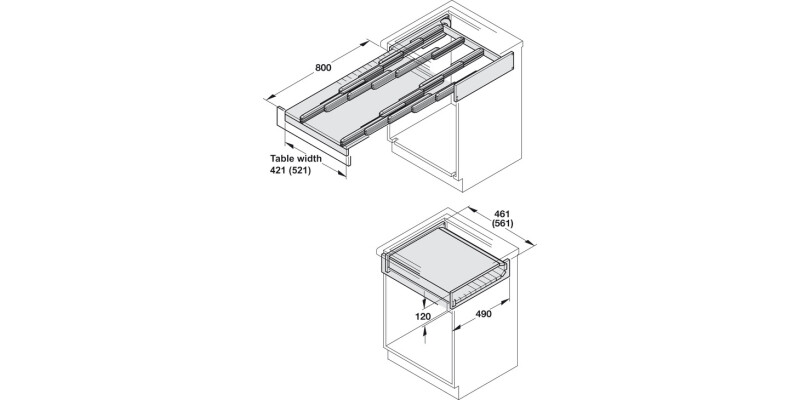 800

Table width
421 (521)

461
(561)

120

490