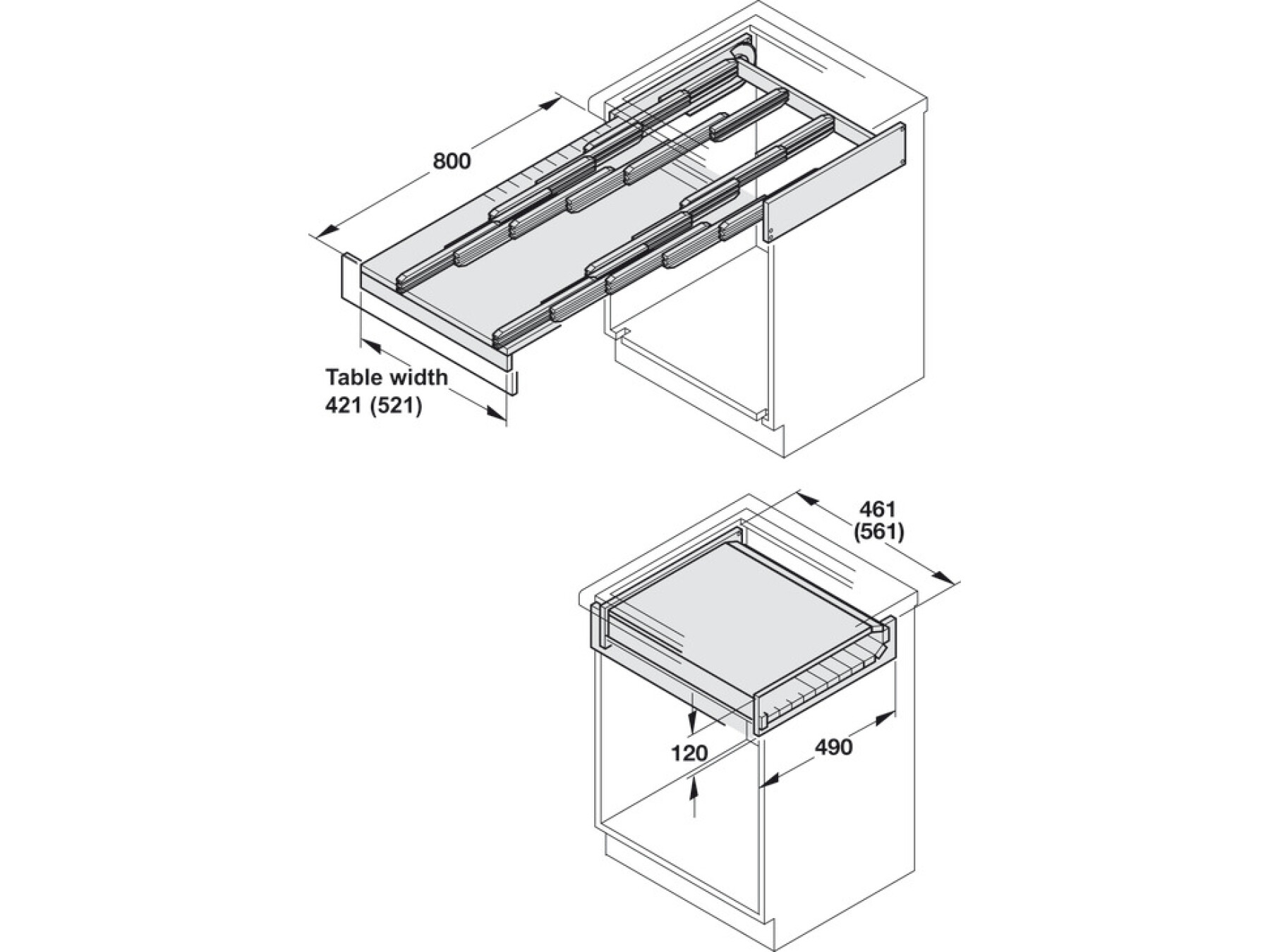 800

Table width
421 (521)

461
(561)

120

490