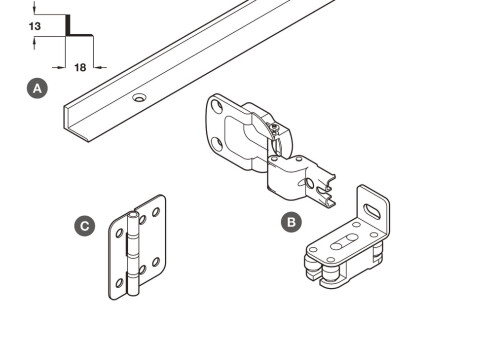 13

18

A

B

C