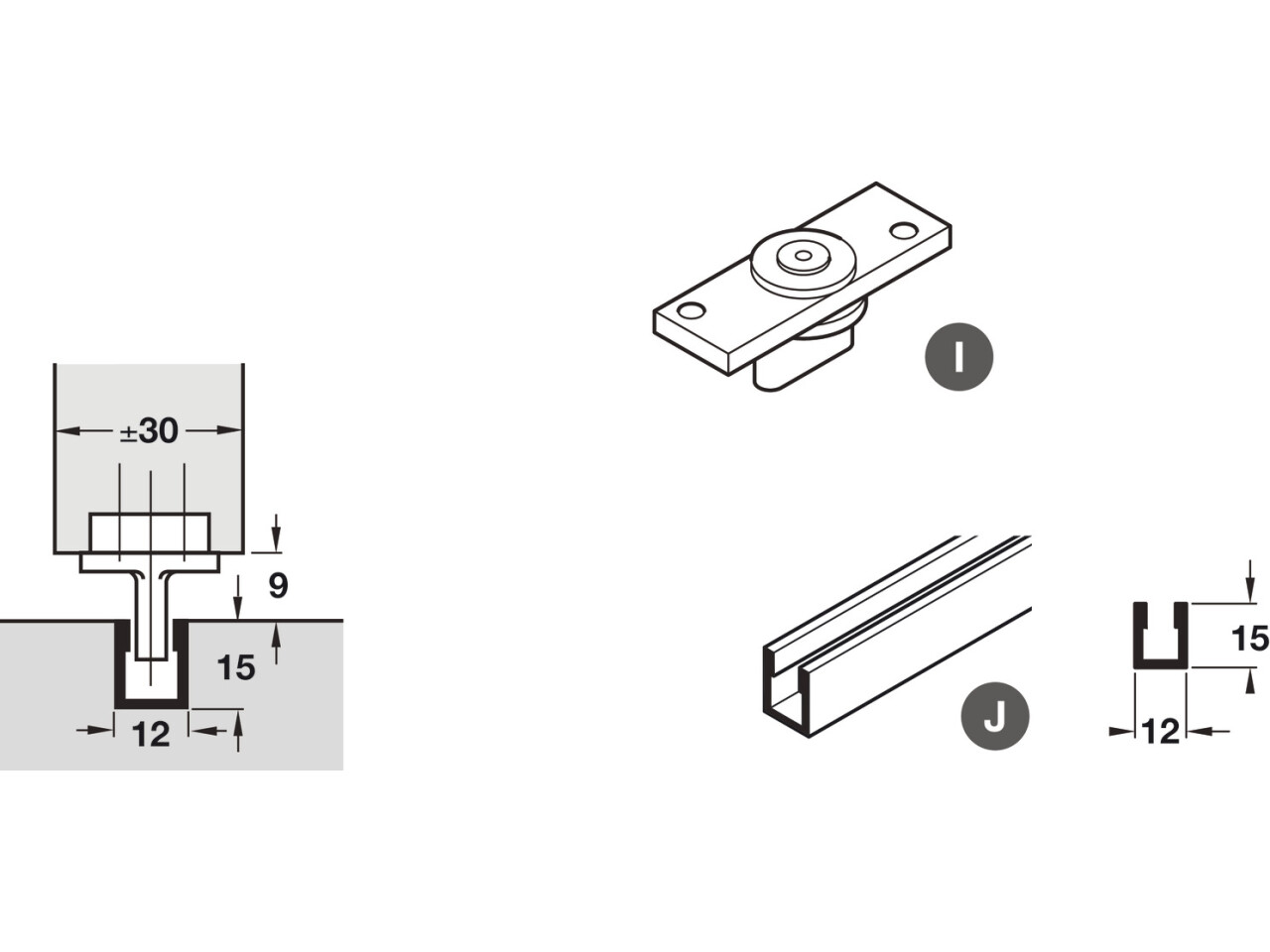 ±30
9
15
12
I
J
15
12