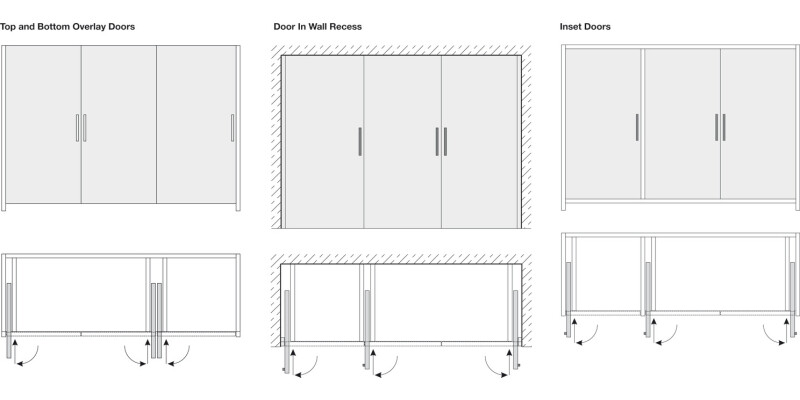 Top and Bottom Overlay Doors

Door In Wall Recess

Inset Doors