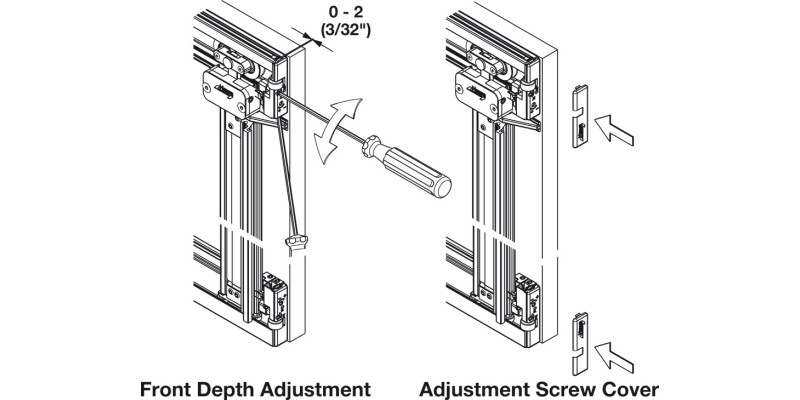 0 - 2
(3/32")

Front Depth Adjustment

Adjustment Screw Cover