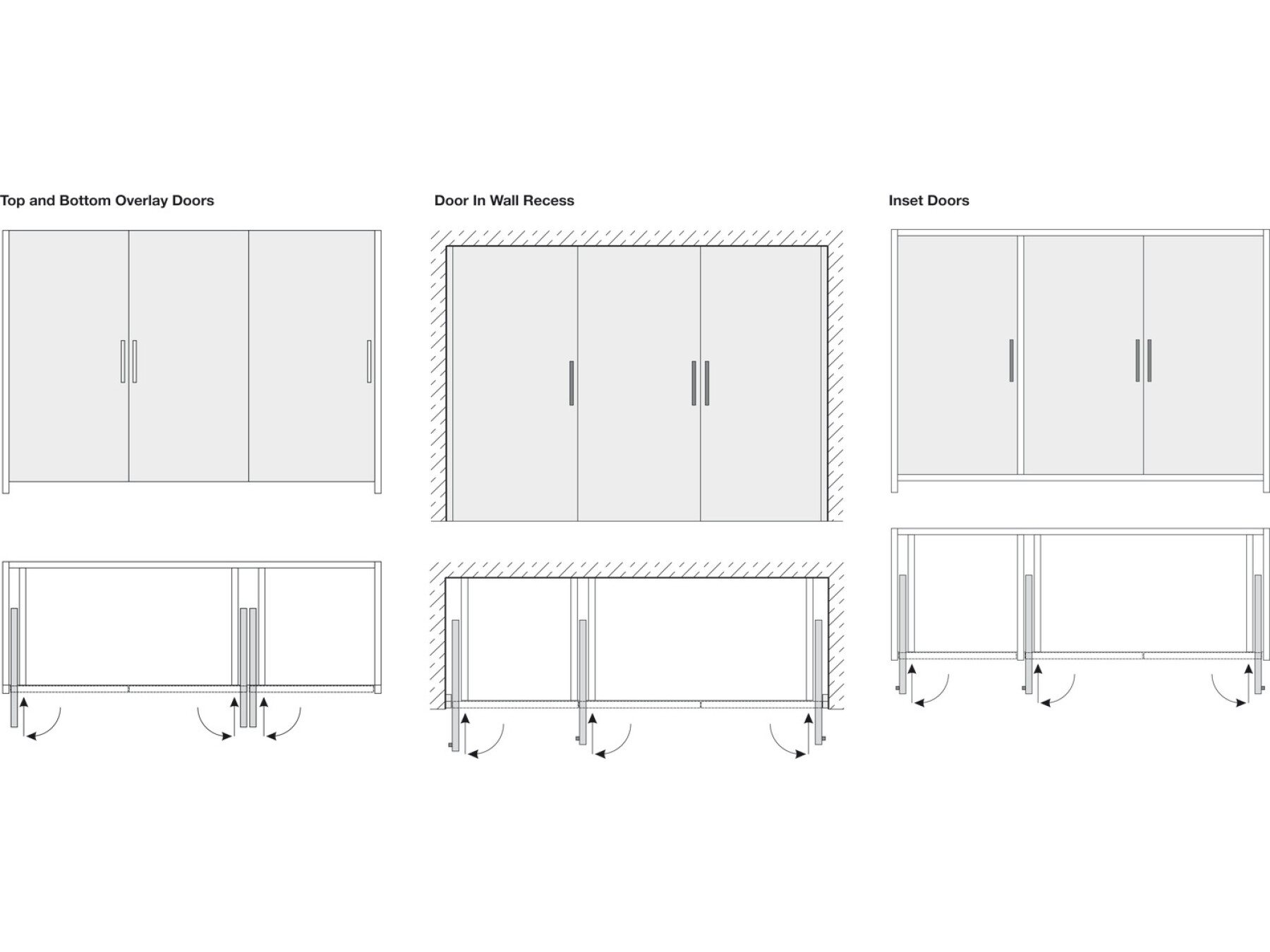 Top and Bottom Overlay Doors

Door In Wall Recess

Inset Doors