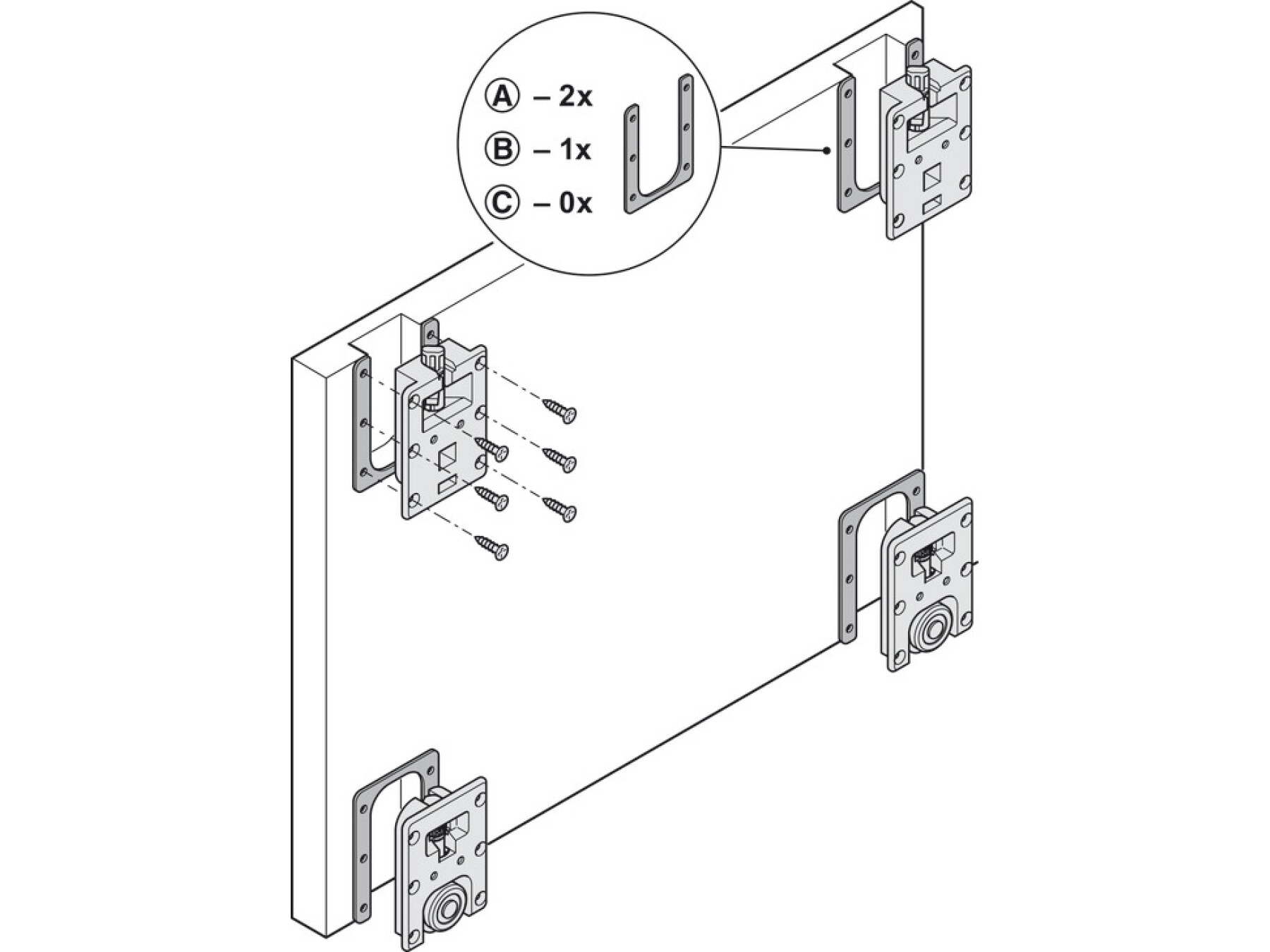 Ⓐ – 2x
Ⓑ – 1x
Ⓒ – 0x