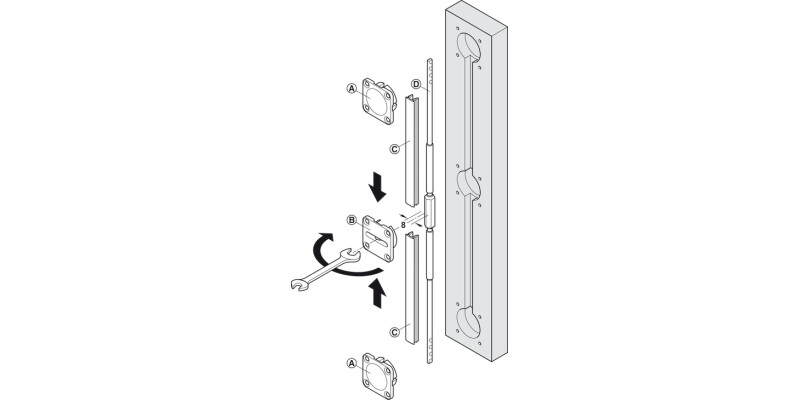 A
D
C
B
8
C
A