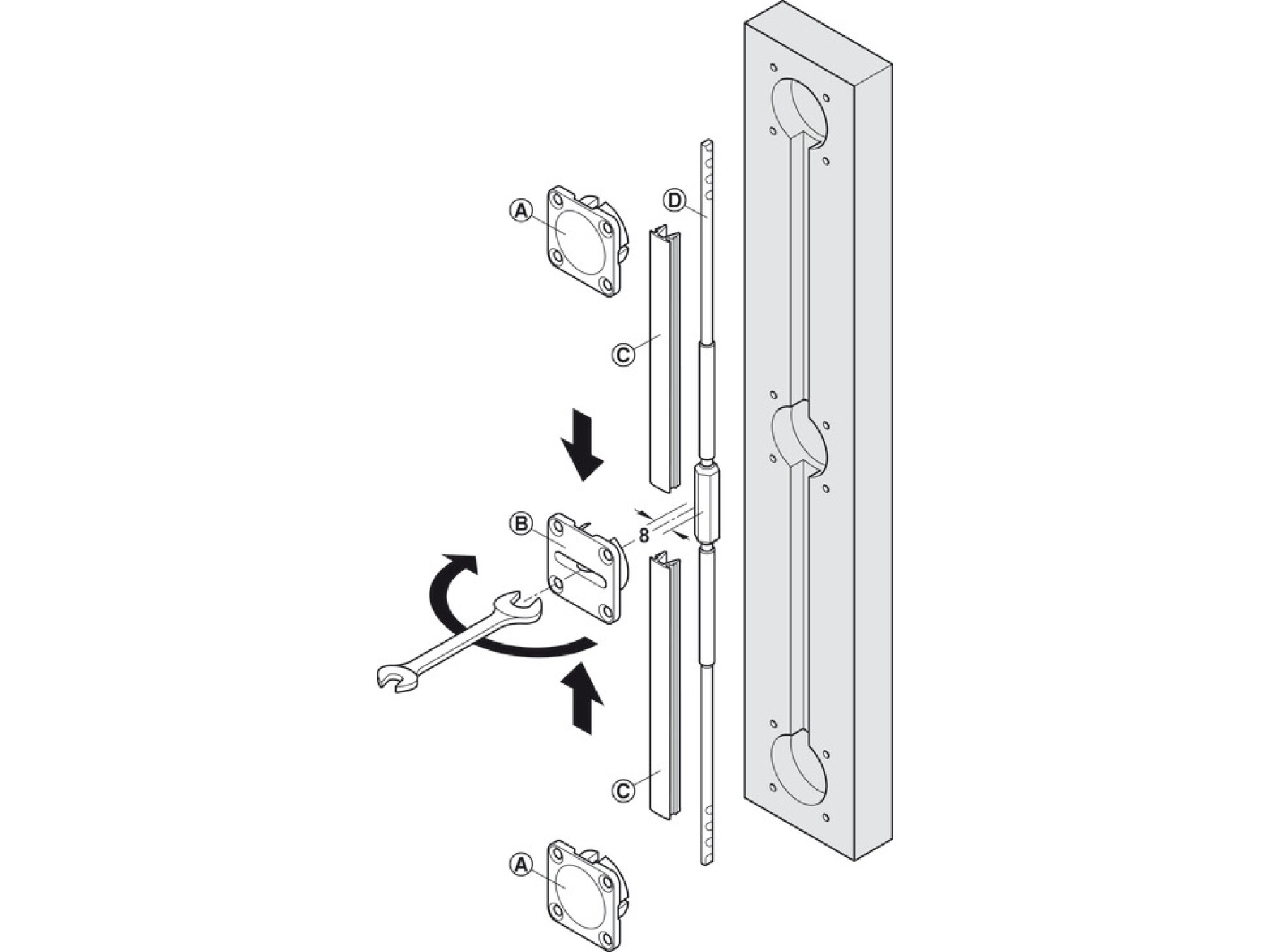 A
D
C
B
8
C
A