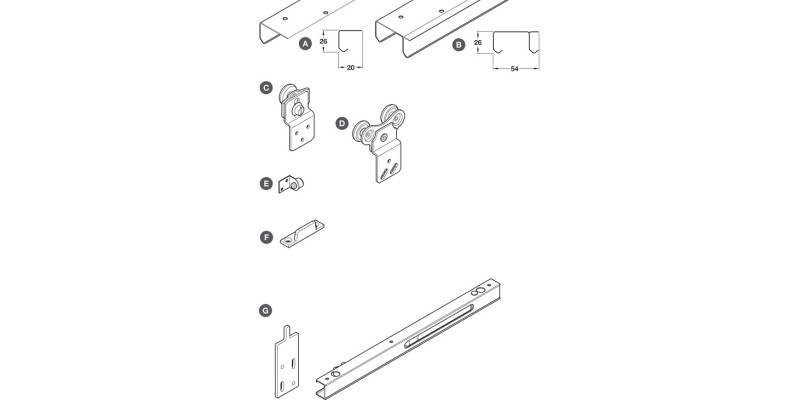 A
26
20
B
26
54
C
D
E
F
G