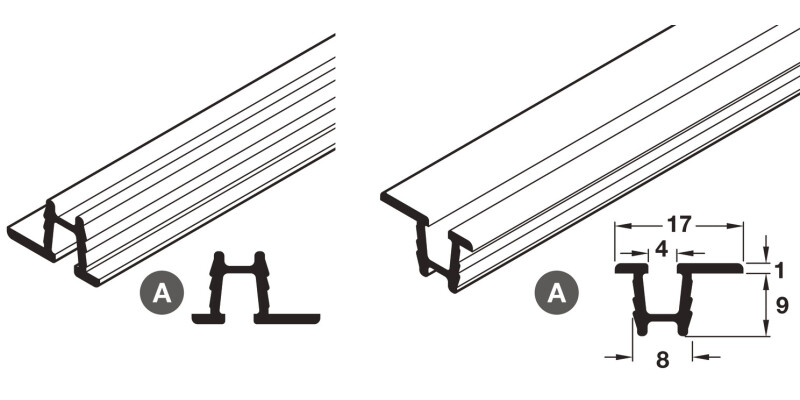 A

A

17
4
1
9
8