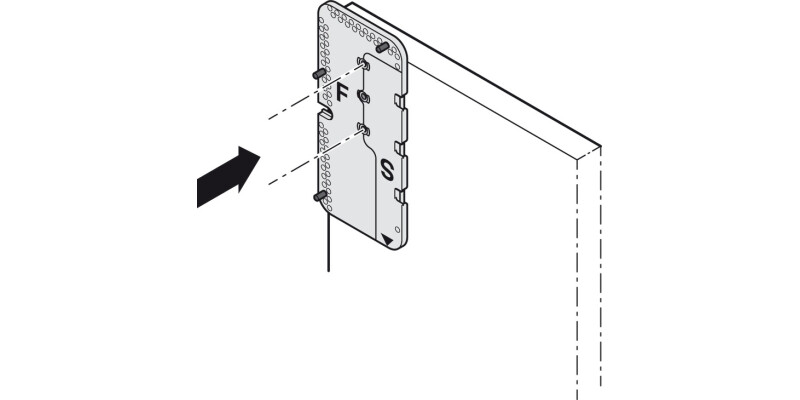 F
S