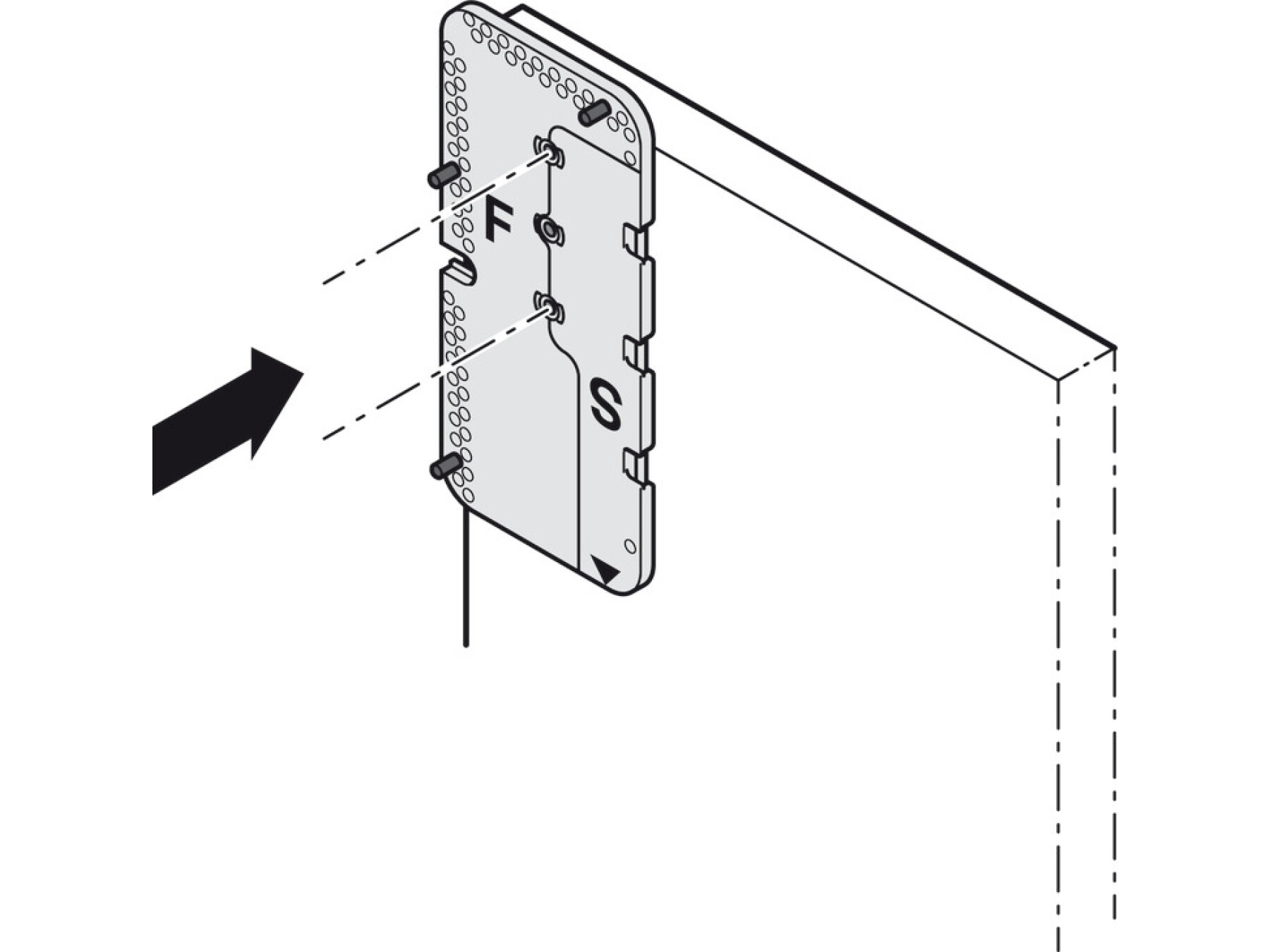 F
S