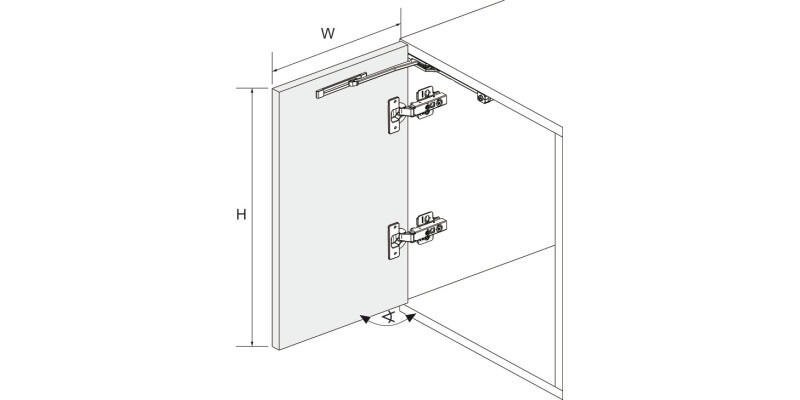 W
H
X