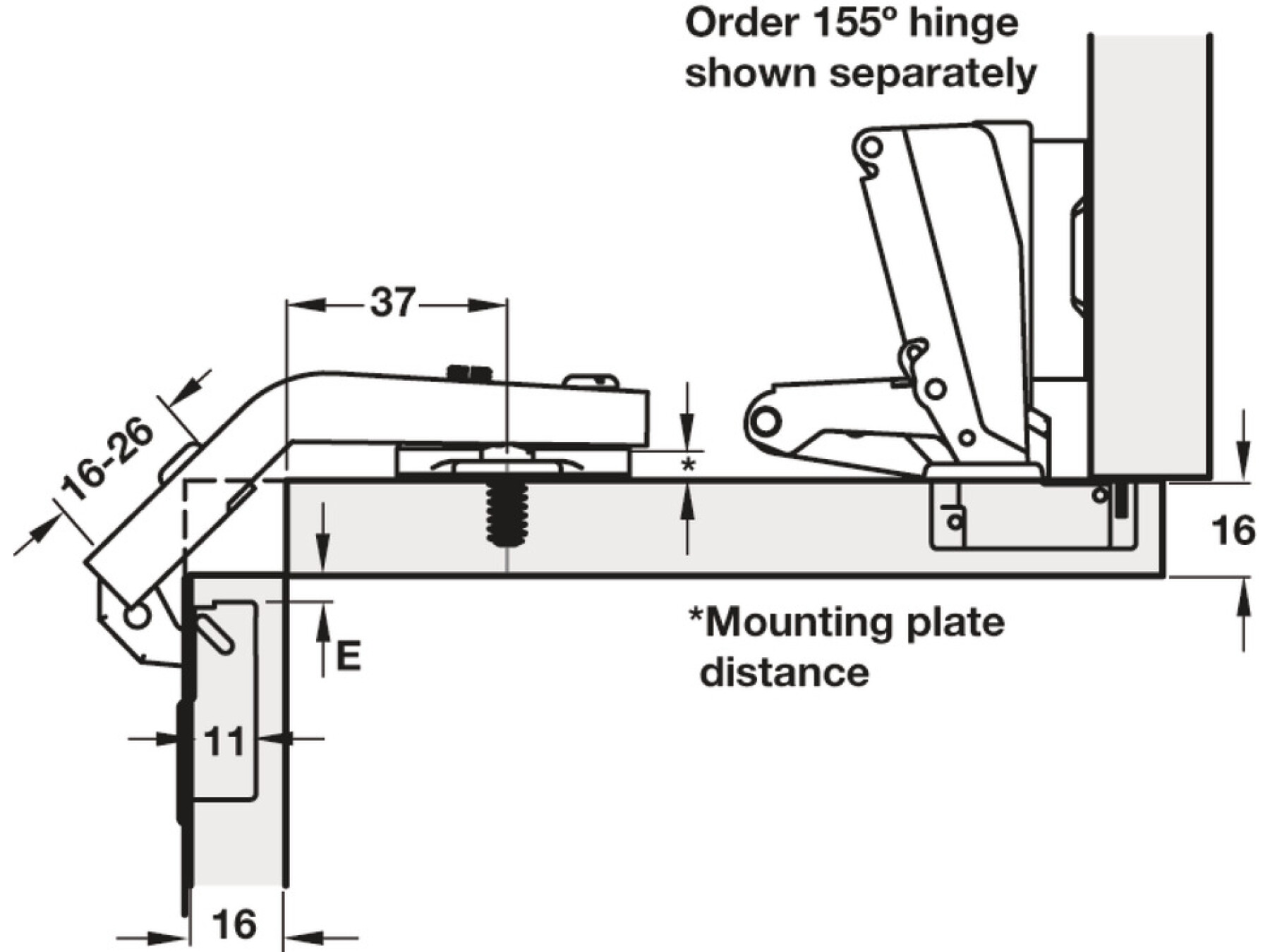 Order 155º hinge shown separately

37

16-26

*

16

*Mounting plate distance

E

11

16