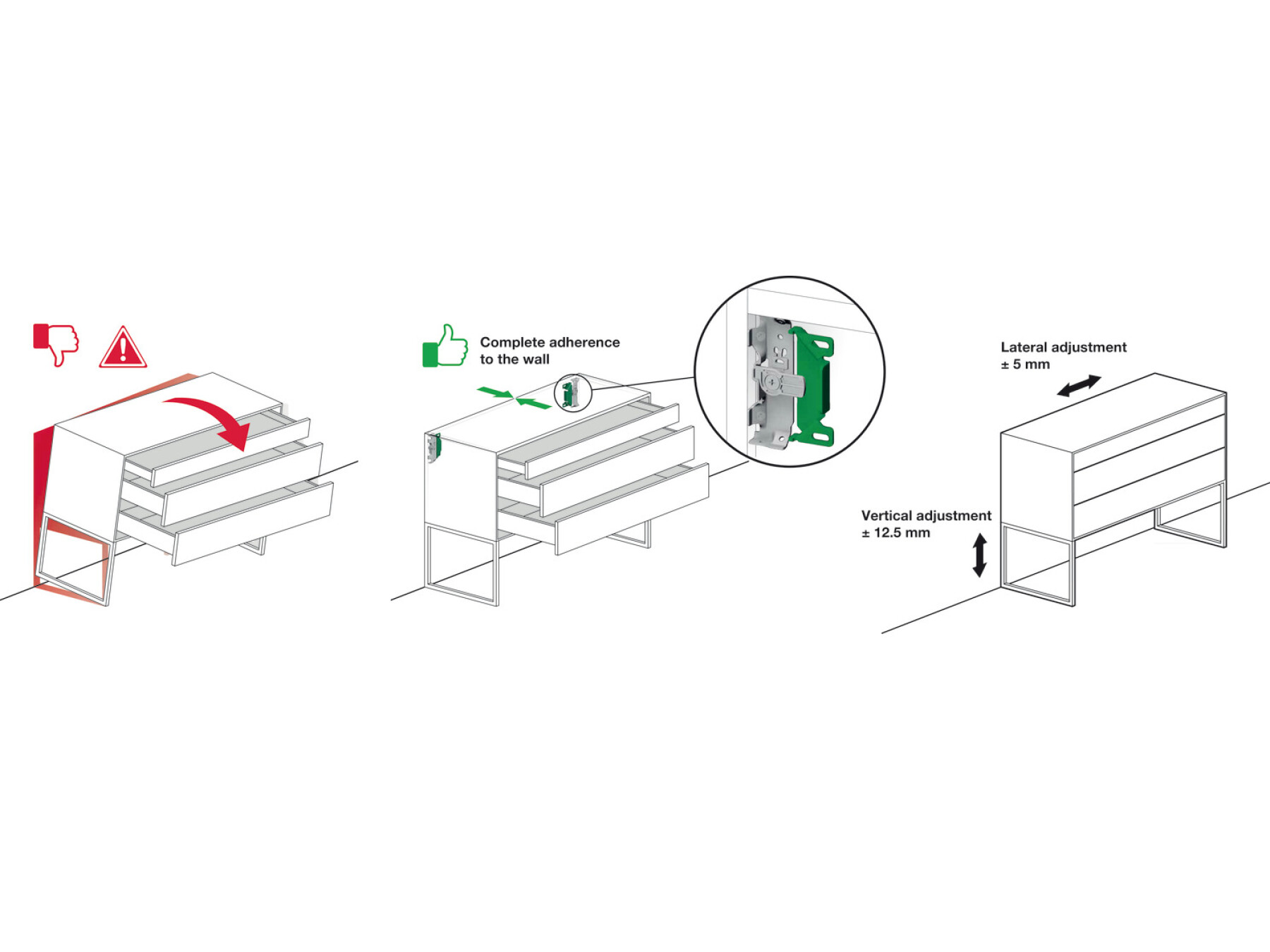 Complete adherence to the wall

Lateral adjustment
± 5 mm

Vertical adjustment
± 12.5 mm