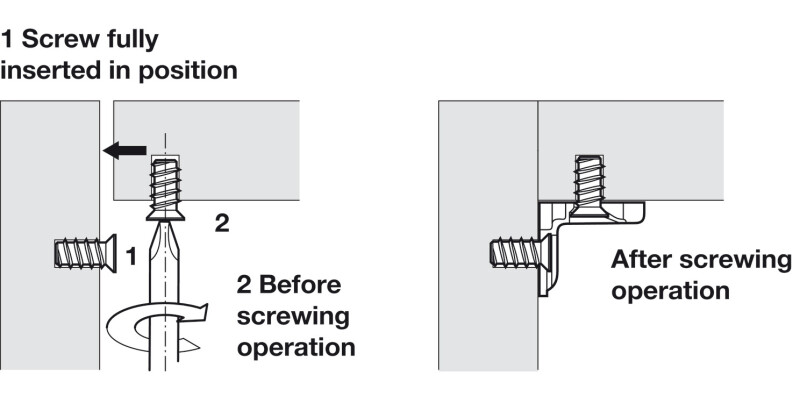 1 Screw fully inserted in position

2

1

2 Before screwing operation

After screwing operation