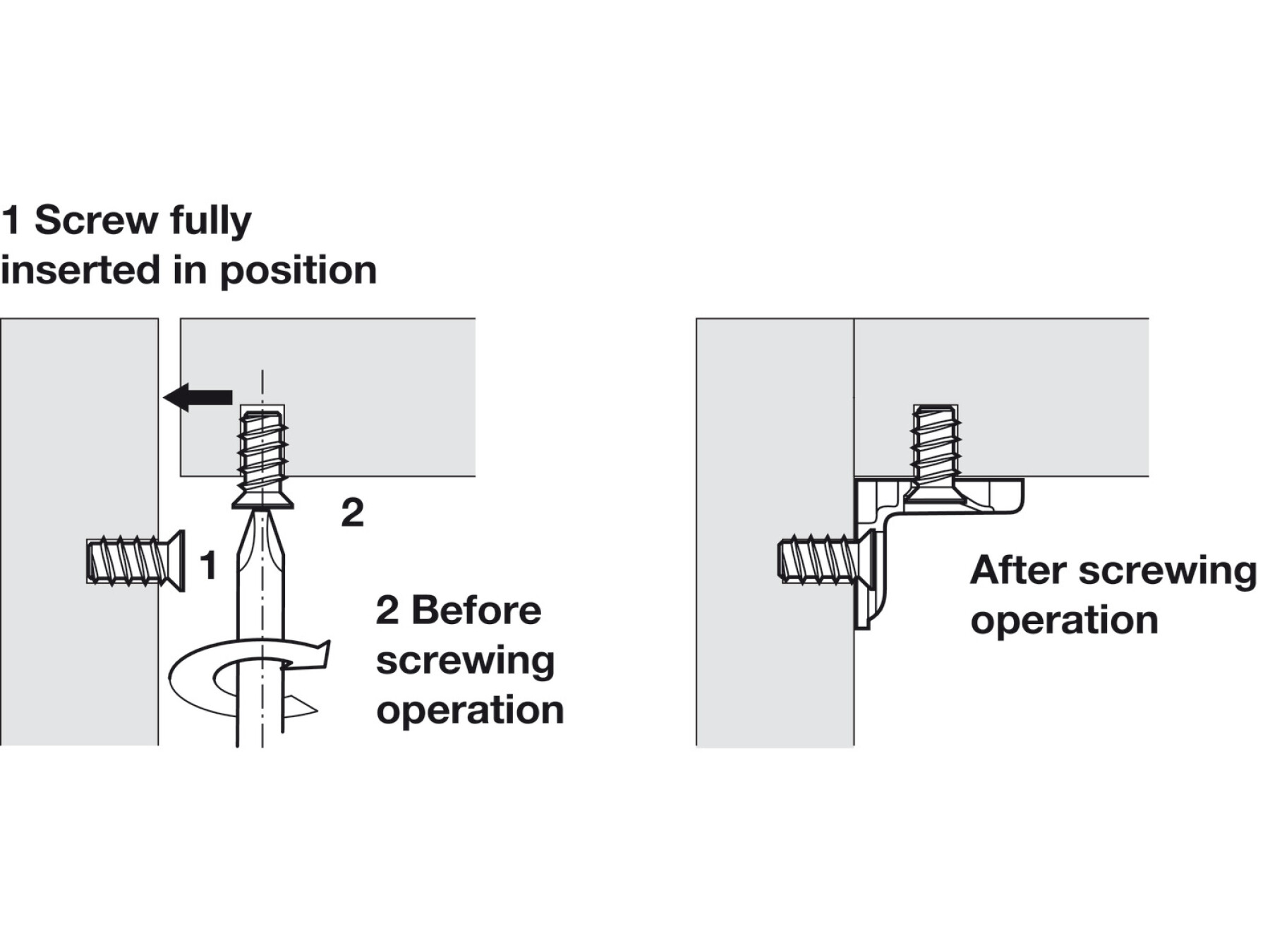 1 Screw fully inserted in position

2

1

2 Before screwing operation

After screwing operation