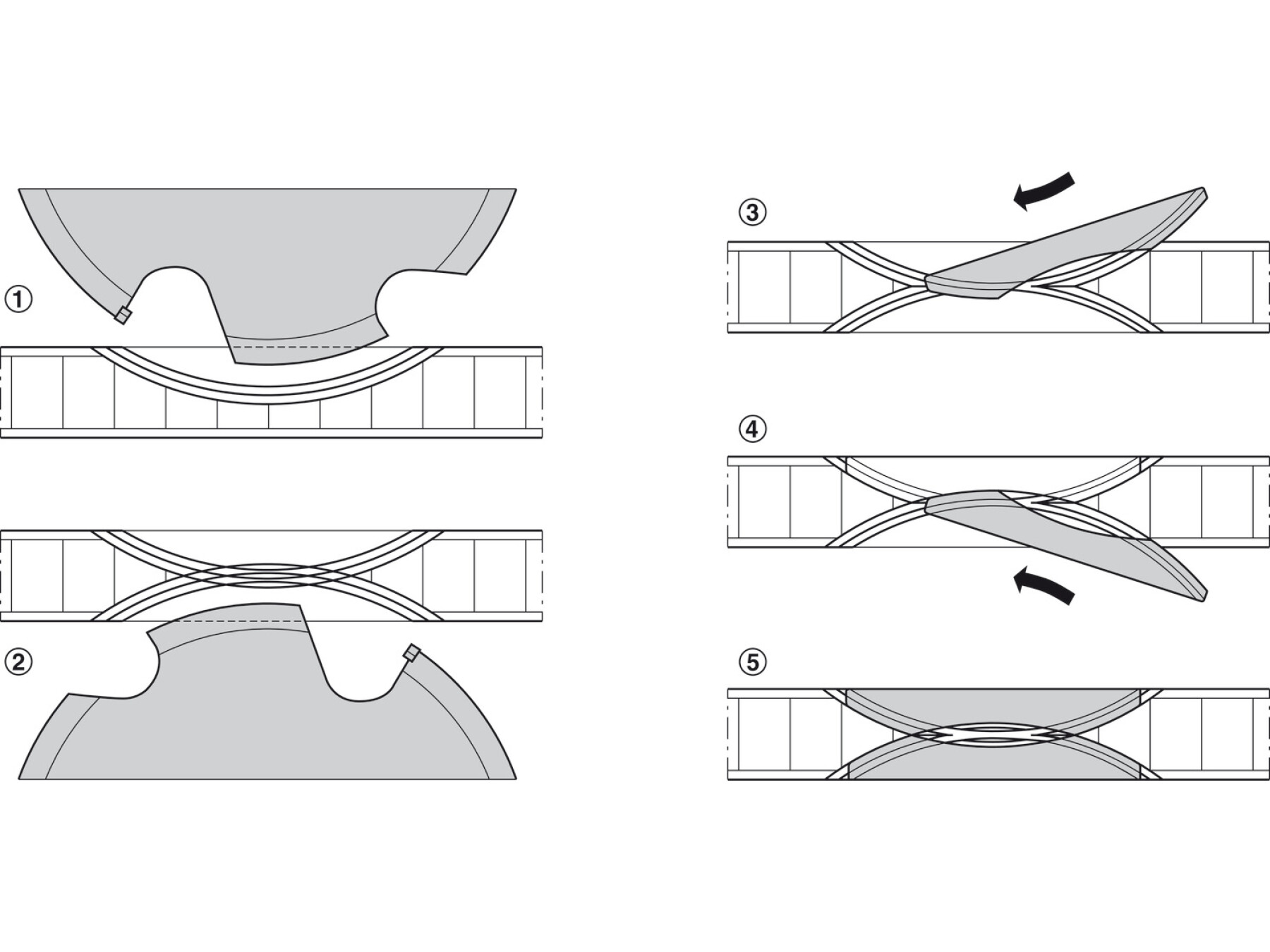 ①
②
③
④
⑤