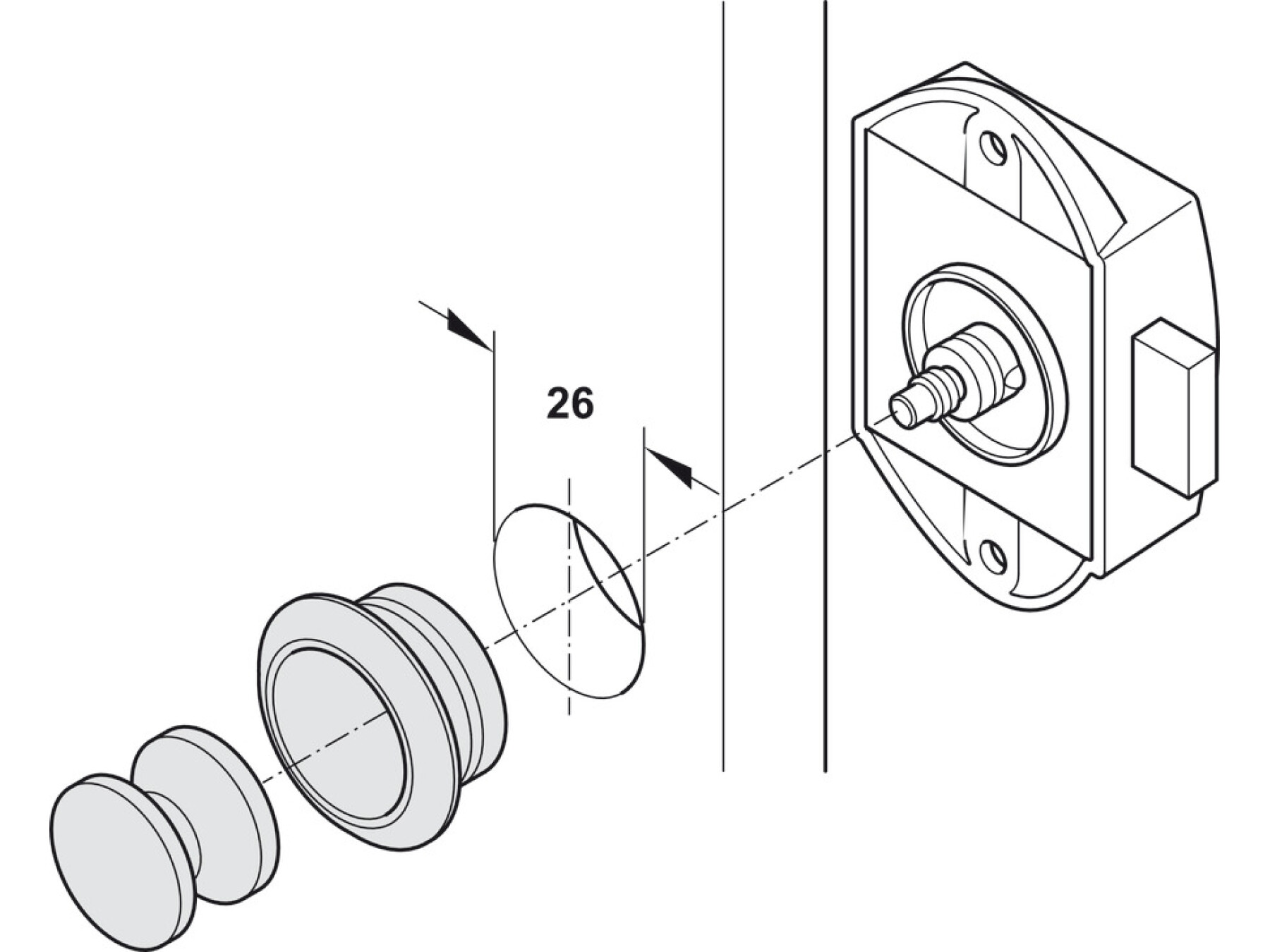 26