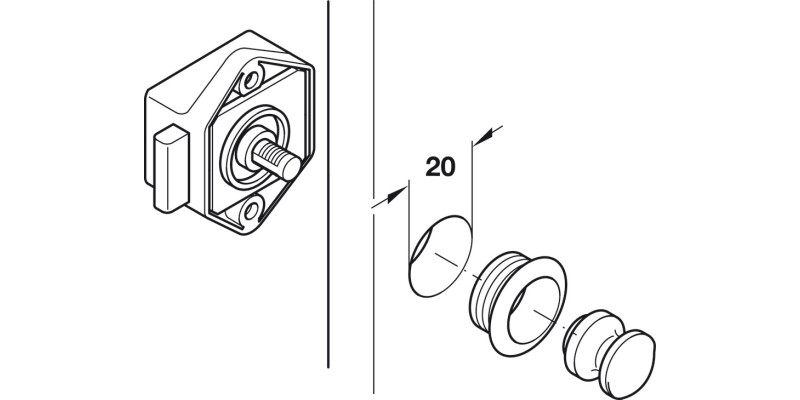 20