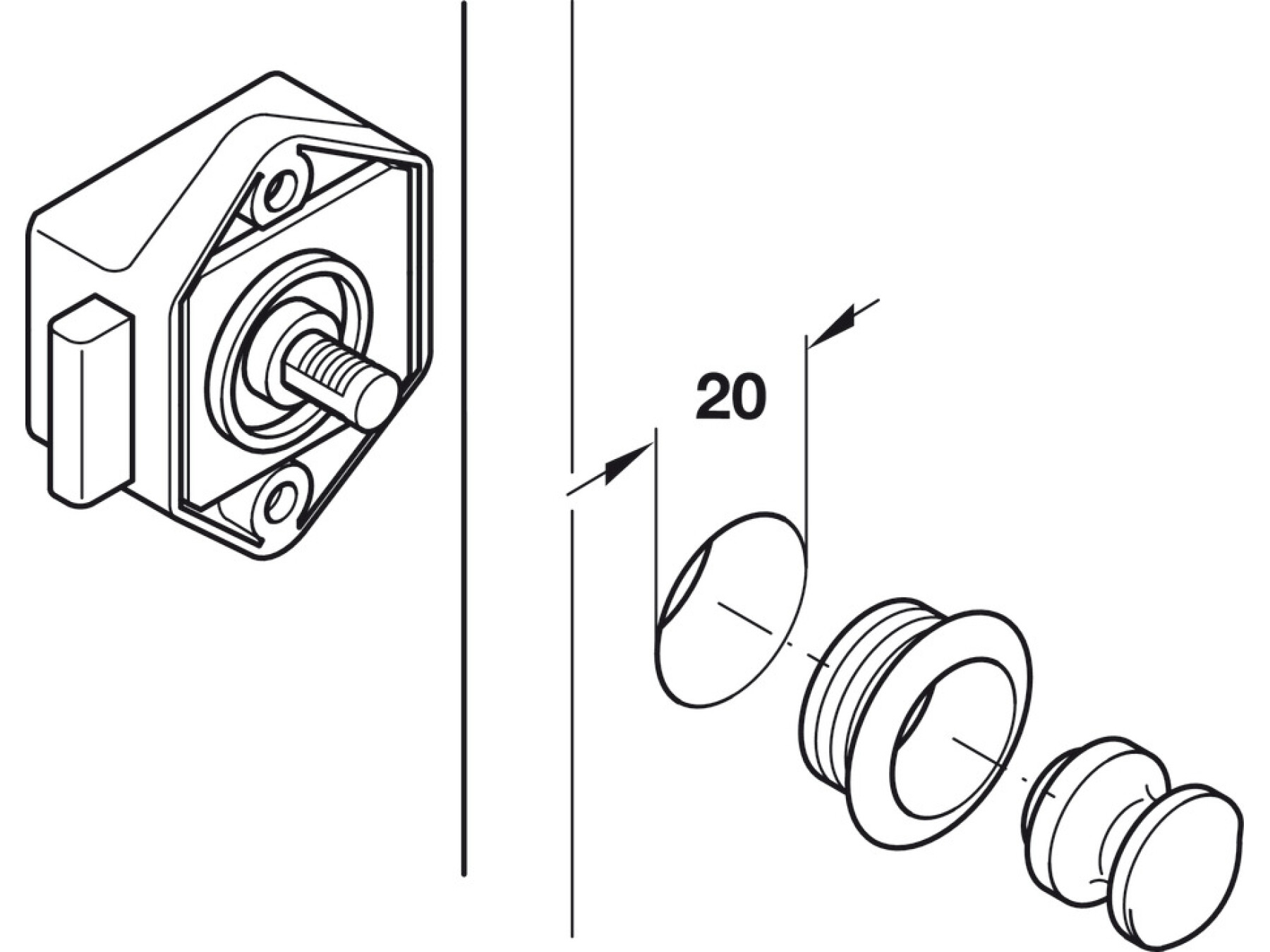 20